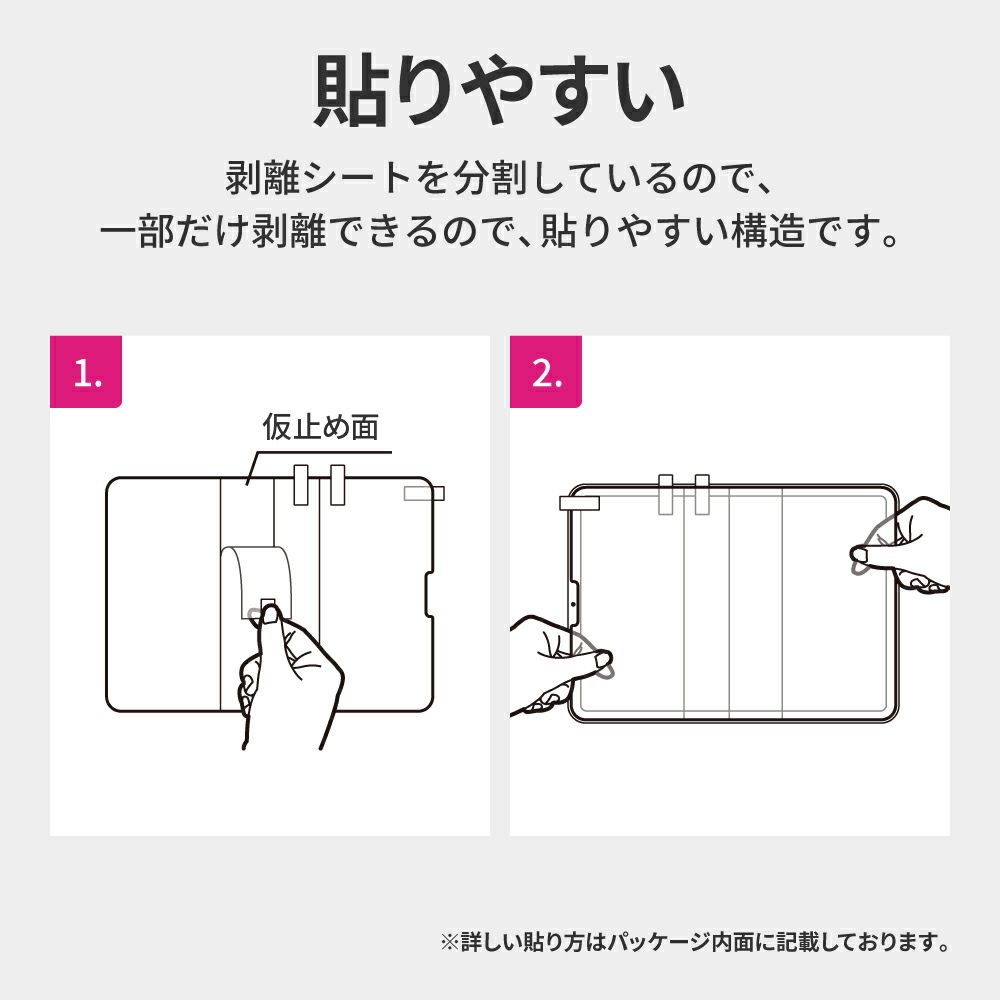 貼りやすい

剥離シートを分割しているので、
一部だけ剥離できるので、貼りやすい構造です。

1.

仮止め面

2.

※詳しい貼り方はパッケージ内面に記載しております。