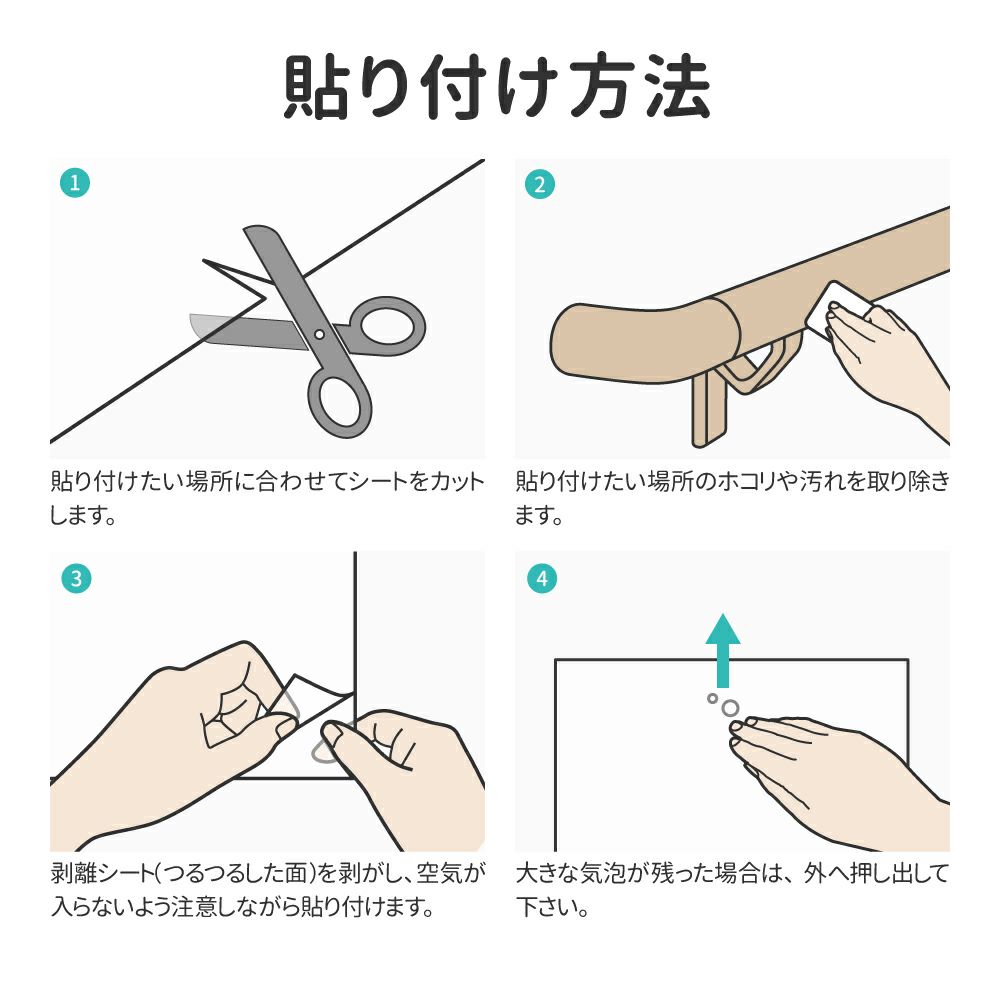 貼り付け方法

1

貼り付けたい場所に合わせてシートをカットします。

2

貼り付けたい場所のホコリや汚れを取り除きます。

3

剥離シート(つるつるした面)を剥がし、空気が入らないよう注意しながら貼り付けます。

4

大きな気泡が残った場合は、外へ押し出して下さい。