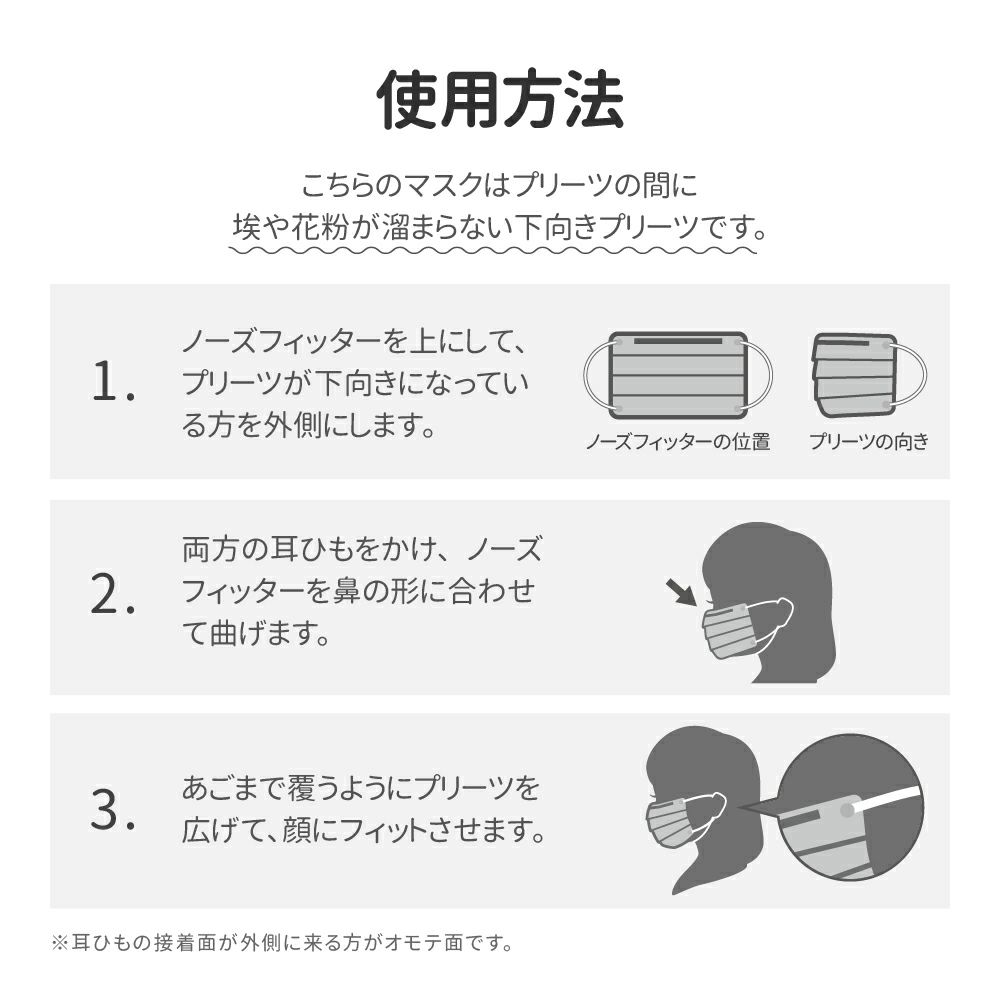 使用方法

こちらのマスクはプリーツの間に
埃や花粉が溜まらない下向きプリーツです。

1. ノーズフィッターを上にして、プリーツが下向きになっている方を外側にします。

ノーズフィッターの位置　プリーツの向き

2. 両方の耳ひもをかけ、ノーズフィッターを鼻の形に合わせて曲げます。

3. あごまで覆うようにプリーツを広げて、顔にフィットさせます。

※耳ひもの接着面が外側に来る方がオモテ面です。