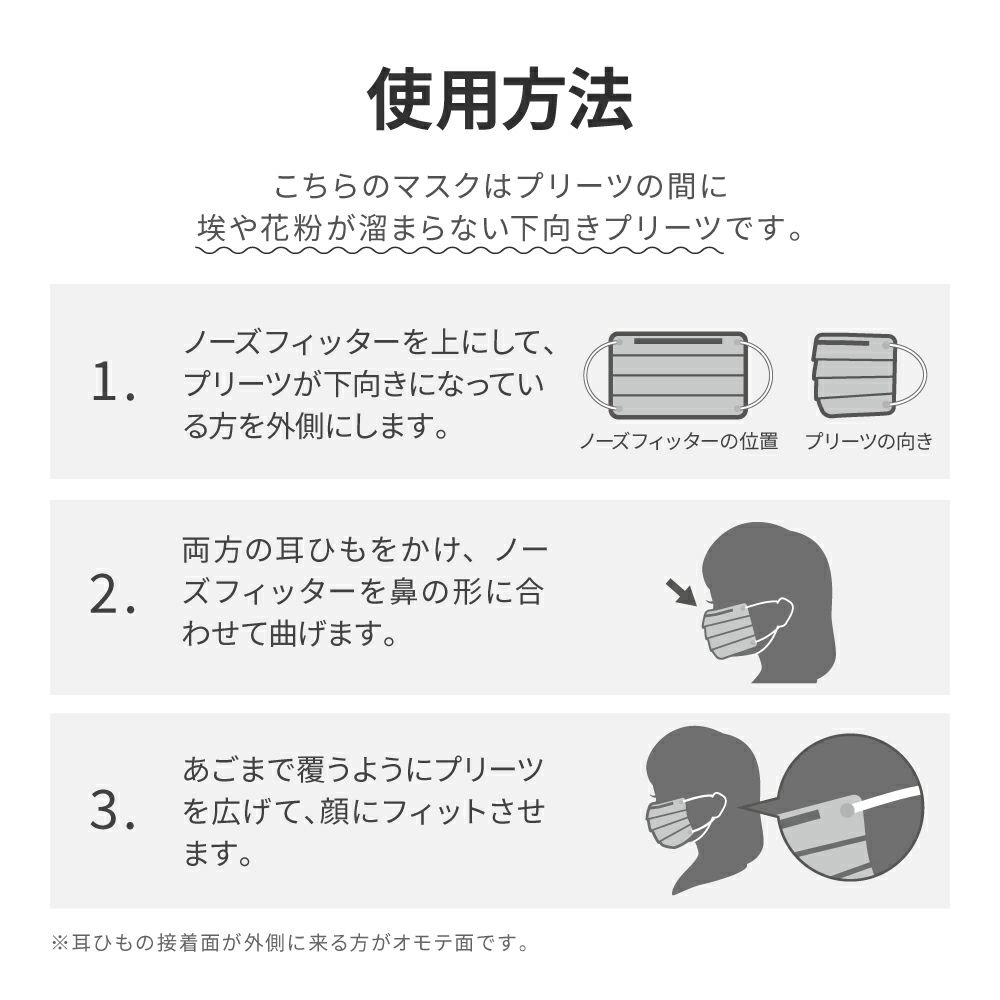 使用方法

こちらのマスクはプリーツの間に
埃や花粉が溜まらない下向きプリーツです。

1. ノーズフィッターを上にして、プリーツが下向きになっている方を外側にします。

ノーズフィッターの位置　プリーツの向き

2. 両方の耳ひもをかけ、ノーズフィッターを鼻の形に合わせて曲げます。

3. あごまで覆うようにプリーツを広げて、顔にフィットさせます。

※耳ひもの接着面が外側に来る方がオモテ面です。