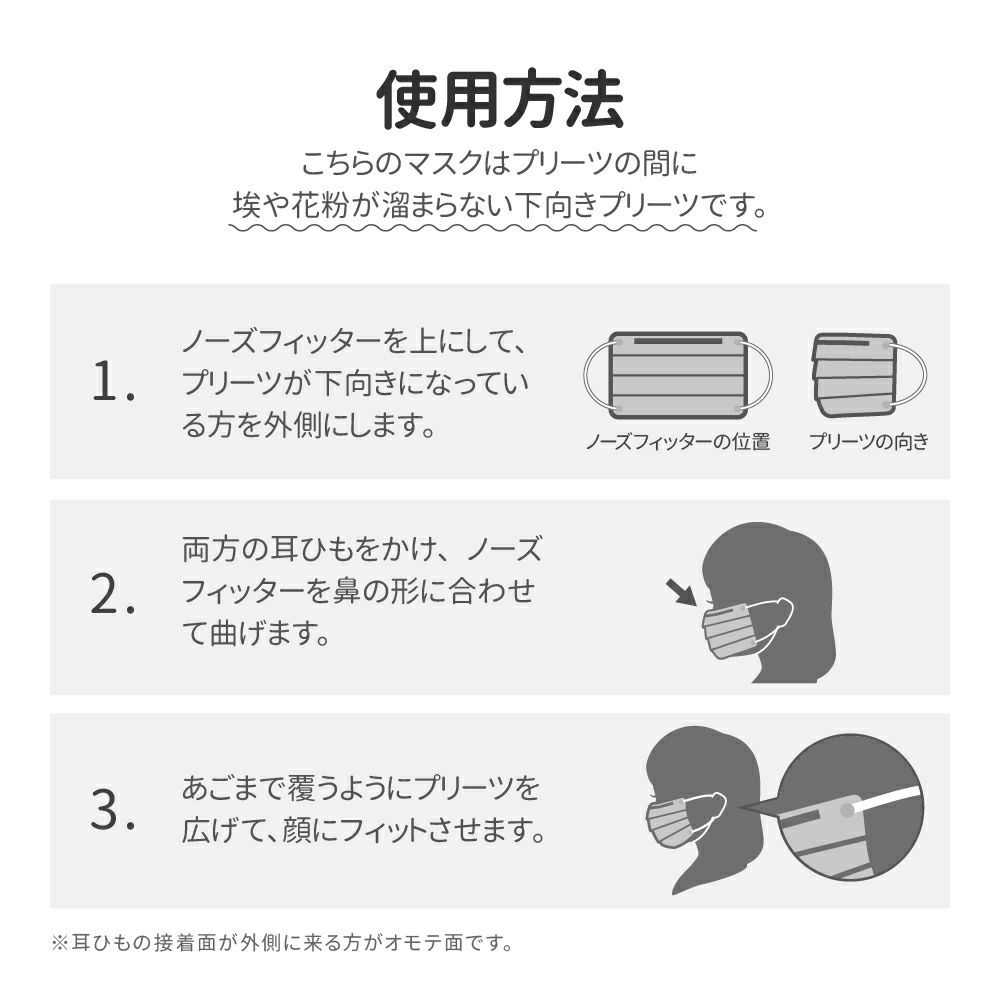 使用方法

こちらのマスクはプリーツの間に
埃や花粉が溜まらない下向きプリーツです。

1. ノーズフィッターを上にして、プリーツが下向きになっている方を外側にします。

ノーズフィッターの位置　プリーツの向き

2. 両方の耳ひもをかけ、ノーズフィッターを鼻の形に合わせて曲げます。

3. あごまで覆うようにプリーツを広げて、顔にフィットさせます。

※耳ひもの接着面が外側に来る方がオモテ面です。