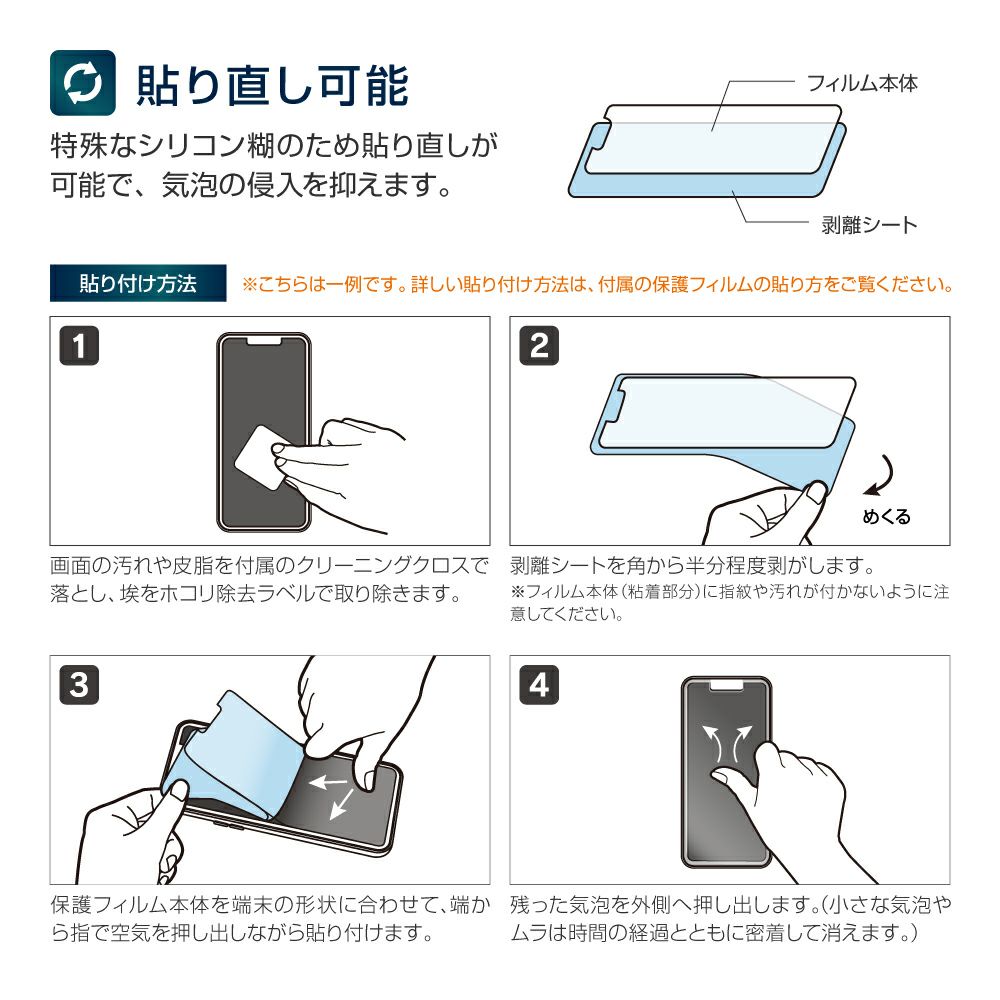 貼り直し可能

特殊なシリコン糊のため貼り直しが可能で、気泡の侵入を抑えます。

フィルム本体

剥離シート

貼り付け方法

※こちらは一例です。詳しい貼り付け方法は、付属の保護フィルムの貼り方をご覧ください。

1

画面の汚れや皮脂を付属のクリーニングクロスで落とし、埃をホコリ除去ラベルで取り除きます。

2

めくる

剥離シートを角から半分程度剥がします。

※フィルム本体（粘着部分）に指紋や汚れが付かないように注意してください。

3

保護フィルム本体を端末の形状に合わせて、端から指で空気を押し出しながら貼り付けます。

4

残った気泡を外側へ押し出します。（小さな気泡やムラは時間の経過とともに密着して消えます。）