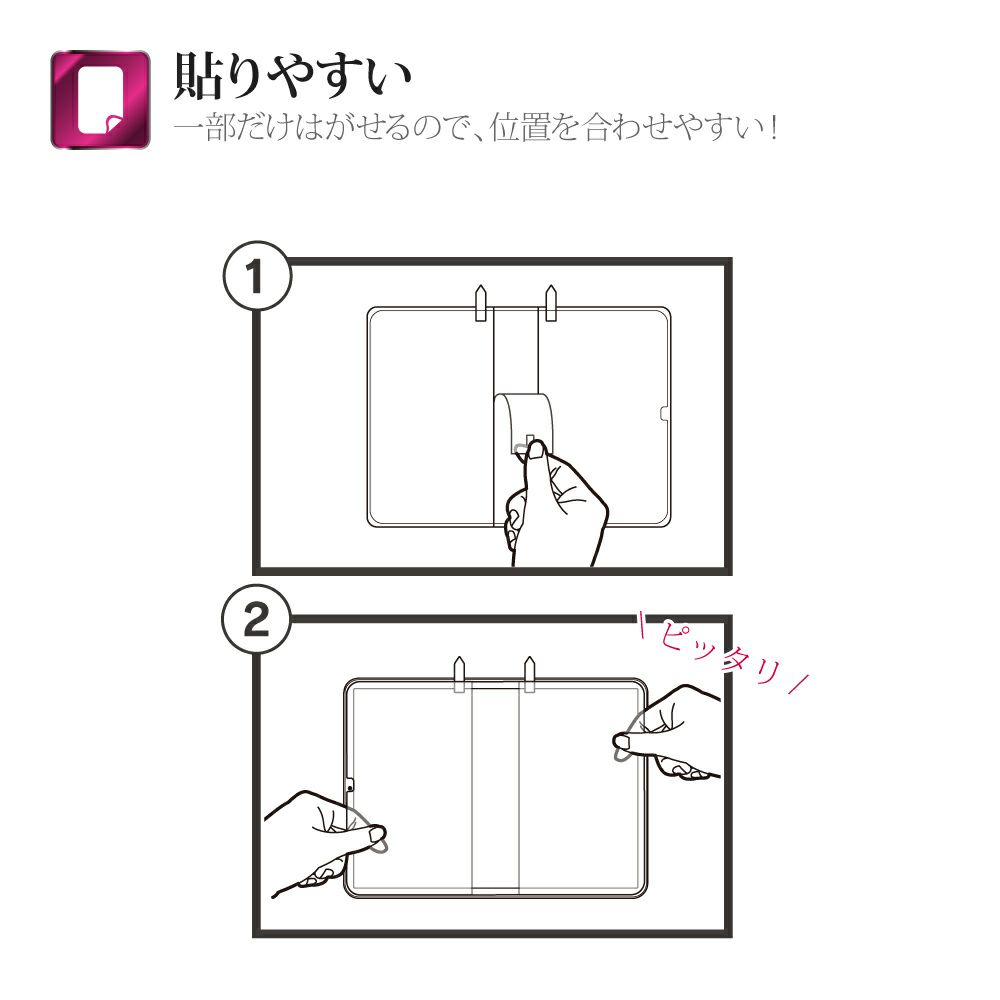 貼りやすい
一部だけはがせるので、位置を合わせやすい！

1

2

＼ピッタリ／