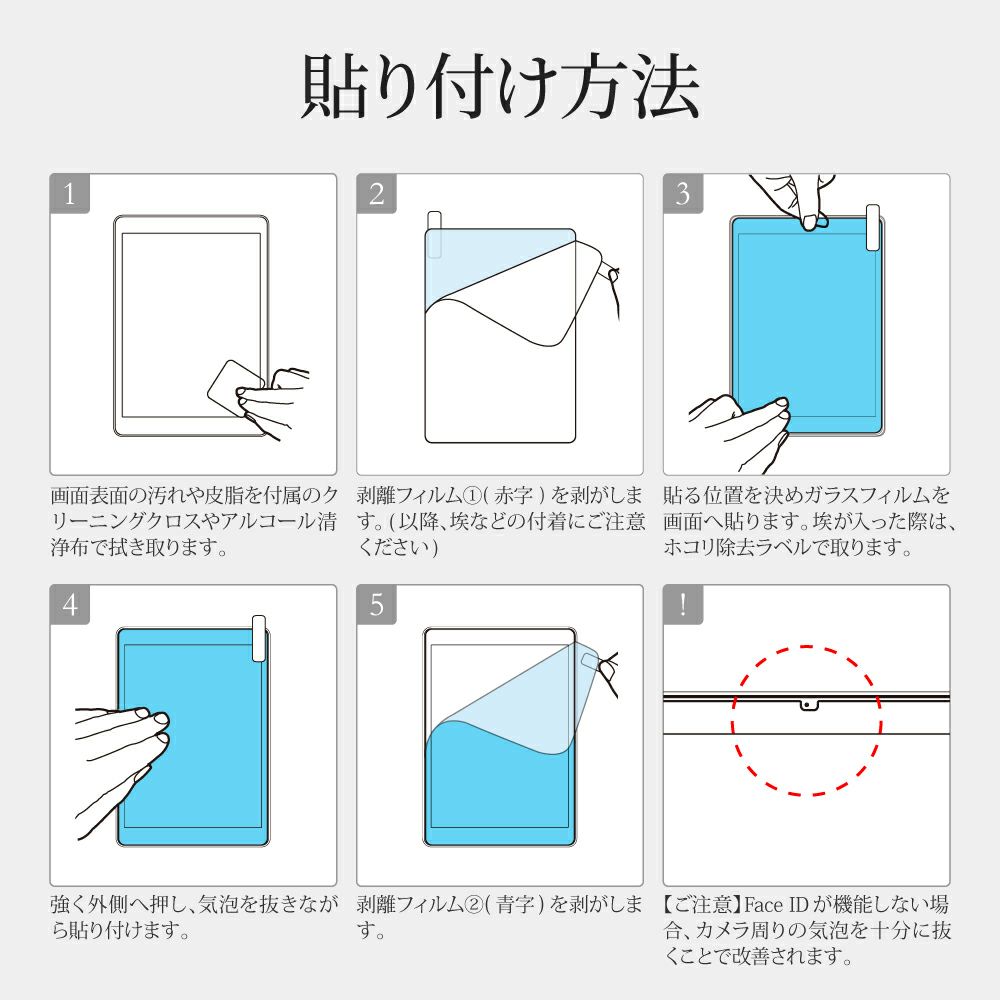 貼り付け方法

1

画面表面の汚れや皮脂を付属のクリーニングクロスやアルコール清浄布で拭き取ります。

2

剥離フィルム①（赤字）を剥がします。(以降、埃などの付着にご注意ください)

3

貼る位置を決めガラスフィルムを画面へ貼ります。埃が入った際は、ホコリ除去ラベルで取ります。

4

強く外側へ押し、気泡を抜きながら貼り付けます。

5

剥離フィルム②（青字）を剥がします。

!

【ご注意】Face IDが機能しない場合、カメラ周りの気泡を十分に抜くことで改善されます。