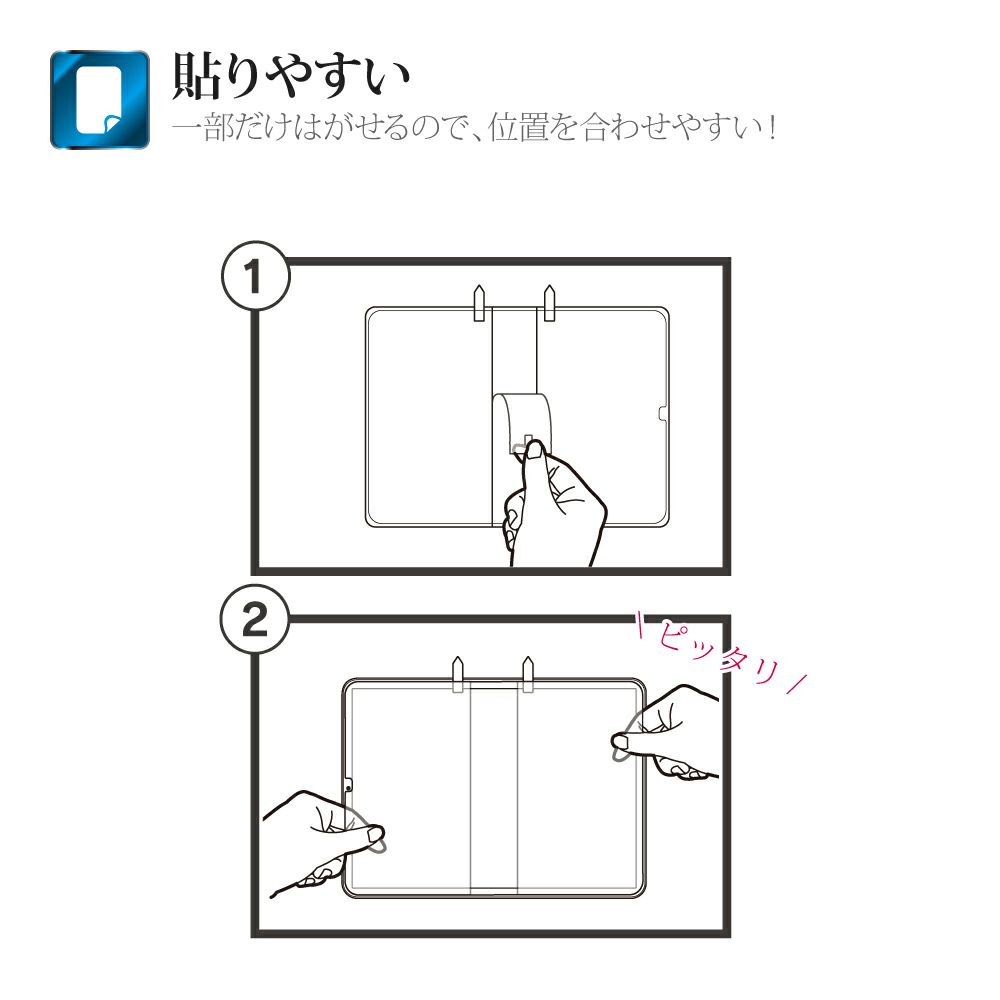 貼りやすい
一部だけはがせるので、位置を合わせやすい！

1

2

＼ピッタリ／