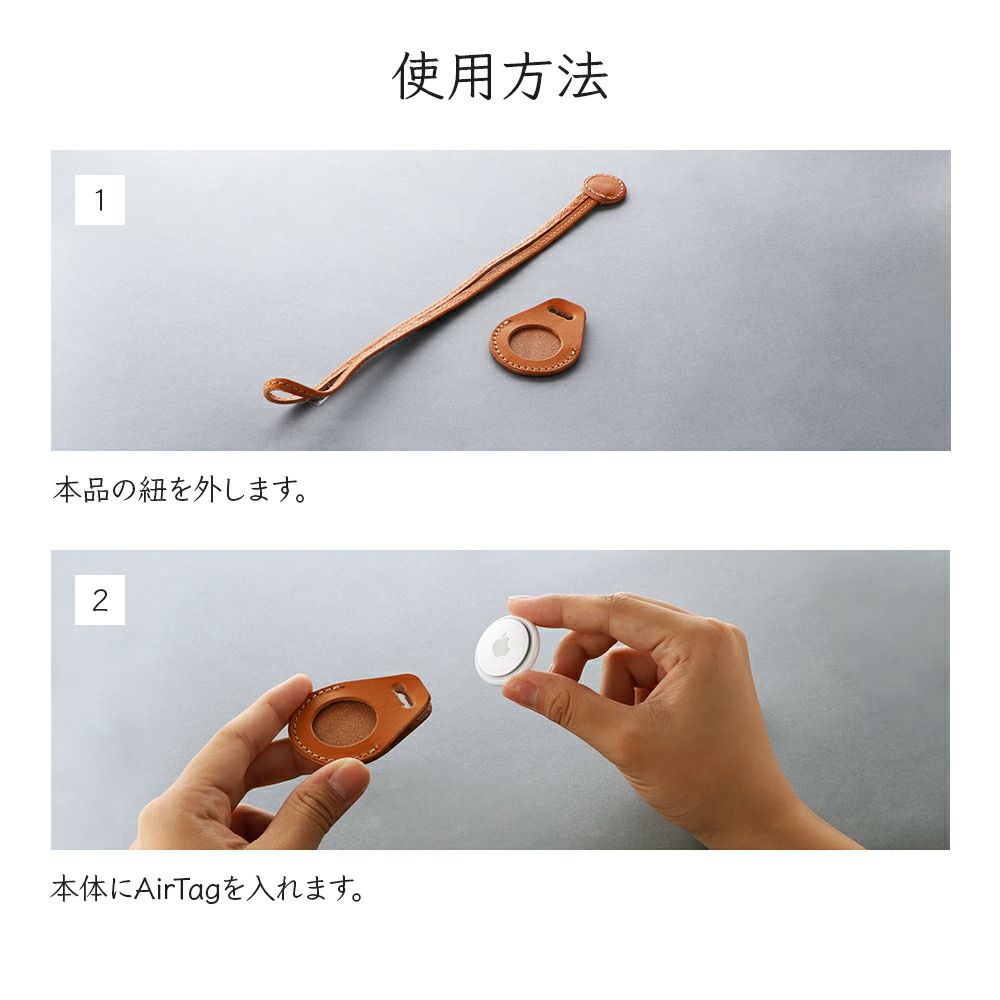 使用方法

1

本品の紐を外します。

2

本体にAirTagを入れます。