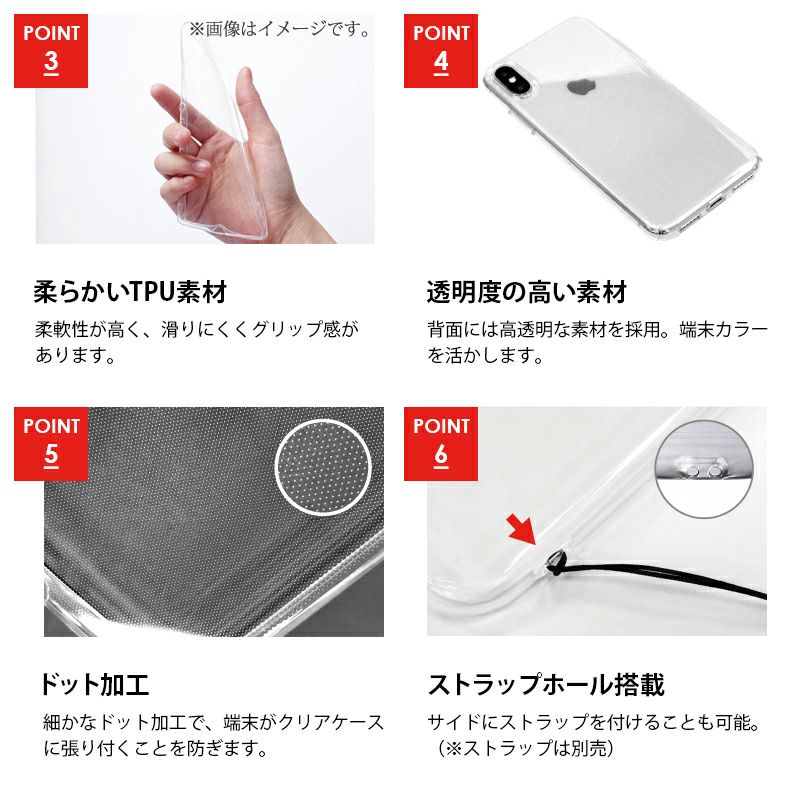 POINT 3

※画像はイメージです。

柔らかいTPU素材

柔軟性が高く、滑りにくくグリップ感があります。

POINT 4

透明度の高い素材

背面には高透明な素材を採用。端末カラーを活かします。

POINT 5

ドット加工

細かなドット加工で、端末がクリアケースに張り付くことを防ぎます。

POINT 6

ストラップホール搭載

サイドにストラップを付けることも可能。（※ストラップは別売）