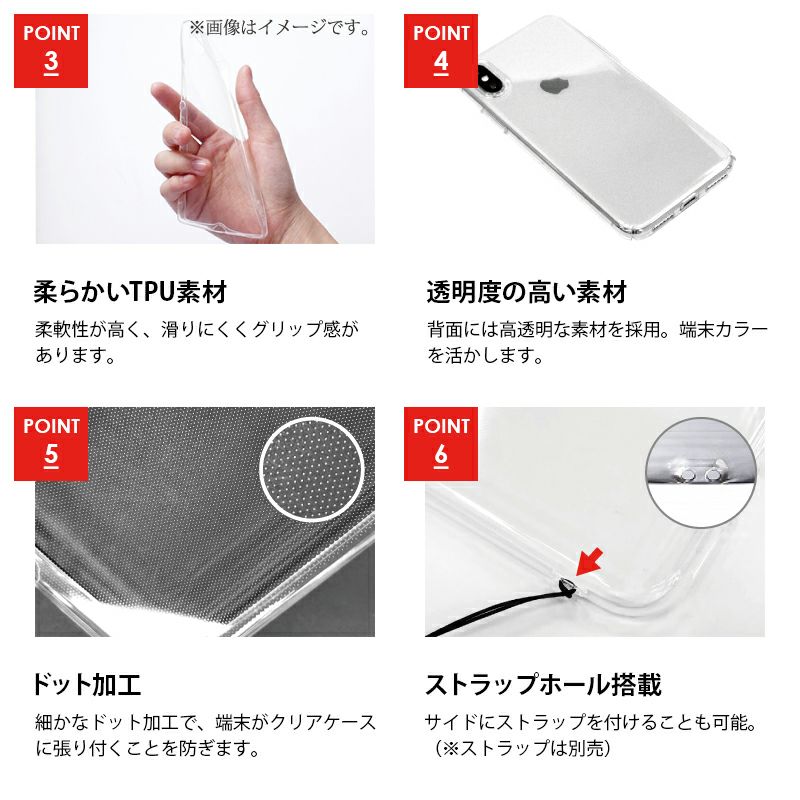 POINT
3

※画像はイメージです。

柔らかいTPU素材

柔軟性が高く、滑りにくくグリップ感があります。

POINT
4

透明度の高い素材

背面には高透明な素材を採用。端末カラーを活かします。

POINT
5

ドット加工

細かなドット加工で、端末がクリアケースに張り付くことを防ぎます。

POINT
6

ストラップホール搭載

サイドにストラップを付けることも可能。（※ストラップは別売）