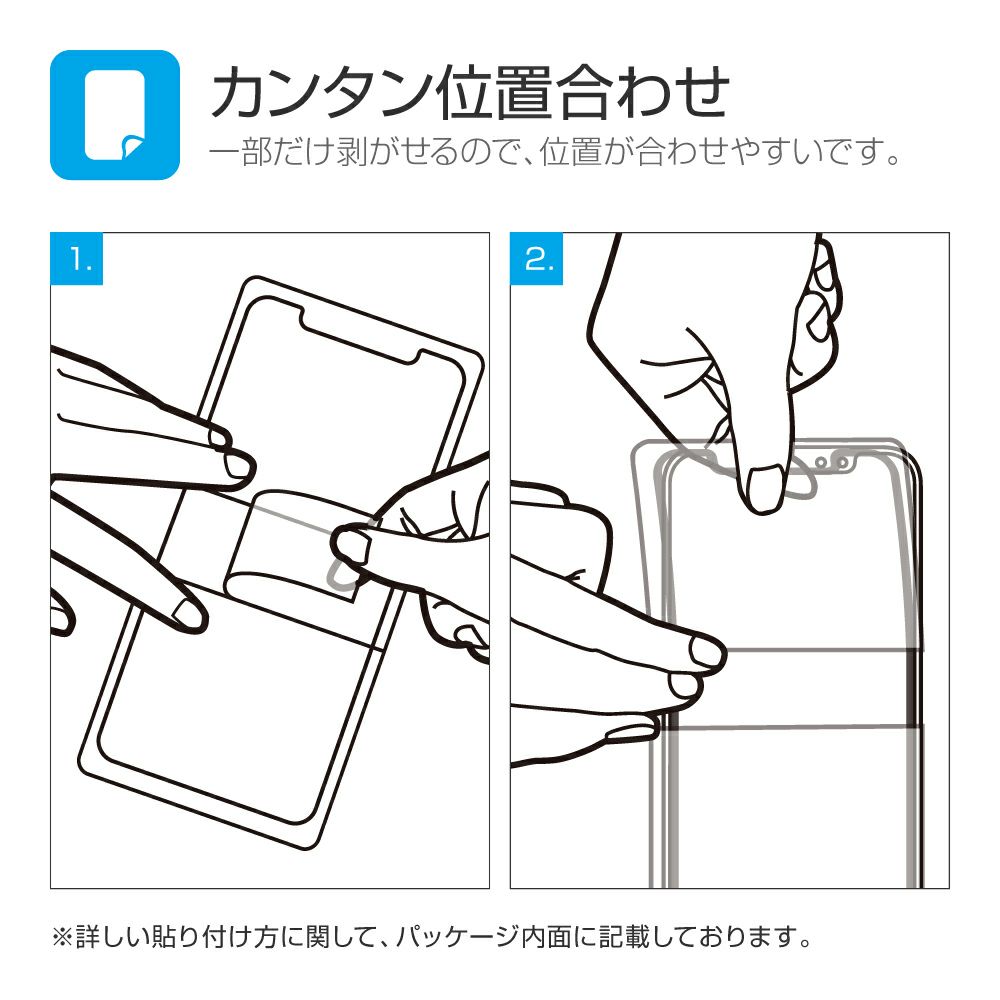 カンタン位置合わせ
一部だけ剥がせるので、位置が合わせやすいです。

1.

2.

※詳しい貼り付け方に関して、パッケージ内面に記載しております。