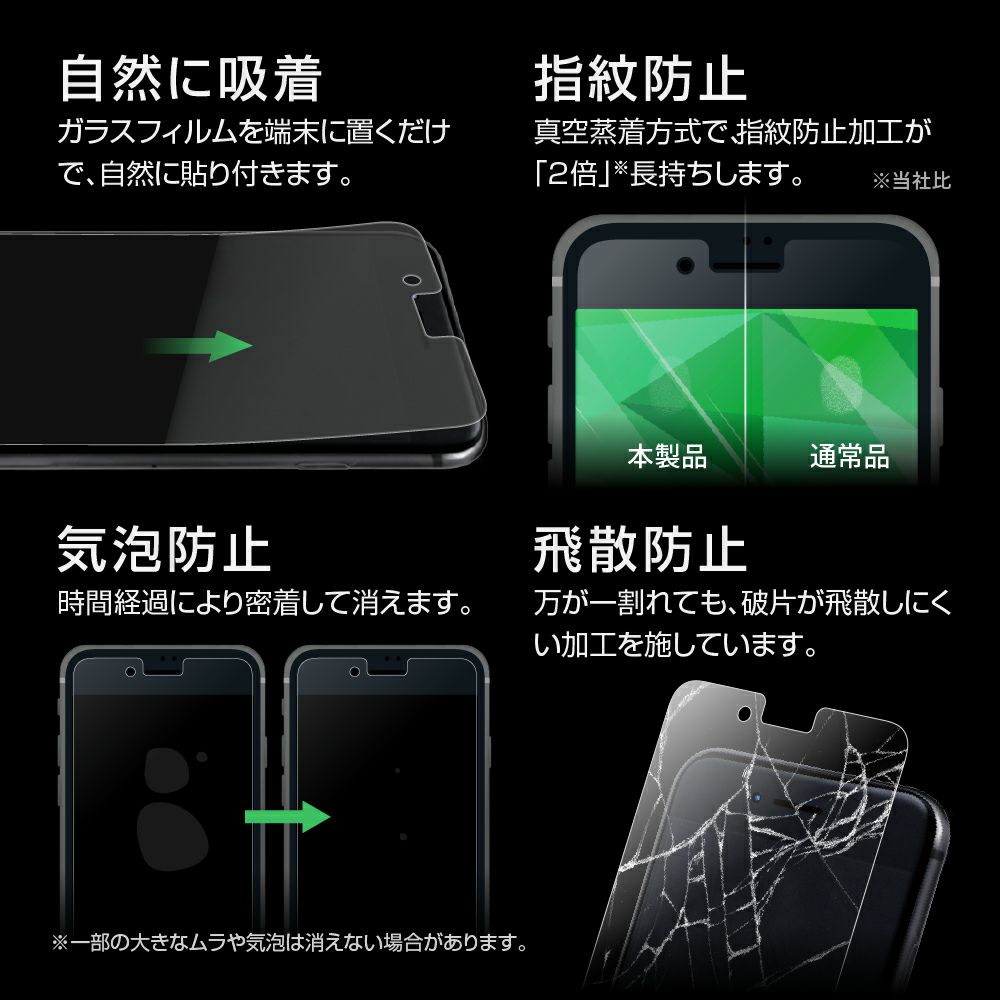 自然に吸着
ガラスフィルムを端末に置くだけで、自然に貼り付きます。

指紋防止
真空蒸着方式で、指紋防止加工が「2倍」※長持ちします。
※当社比

本製品
通常品

気泡防止
時間経過により密着して消えます。

※一部の大きなムラや気泡は消えない場合があります。

飛散防止
万が一割れても、破片が飛散しにくい加工を施しています。