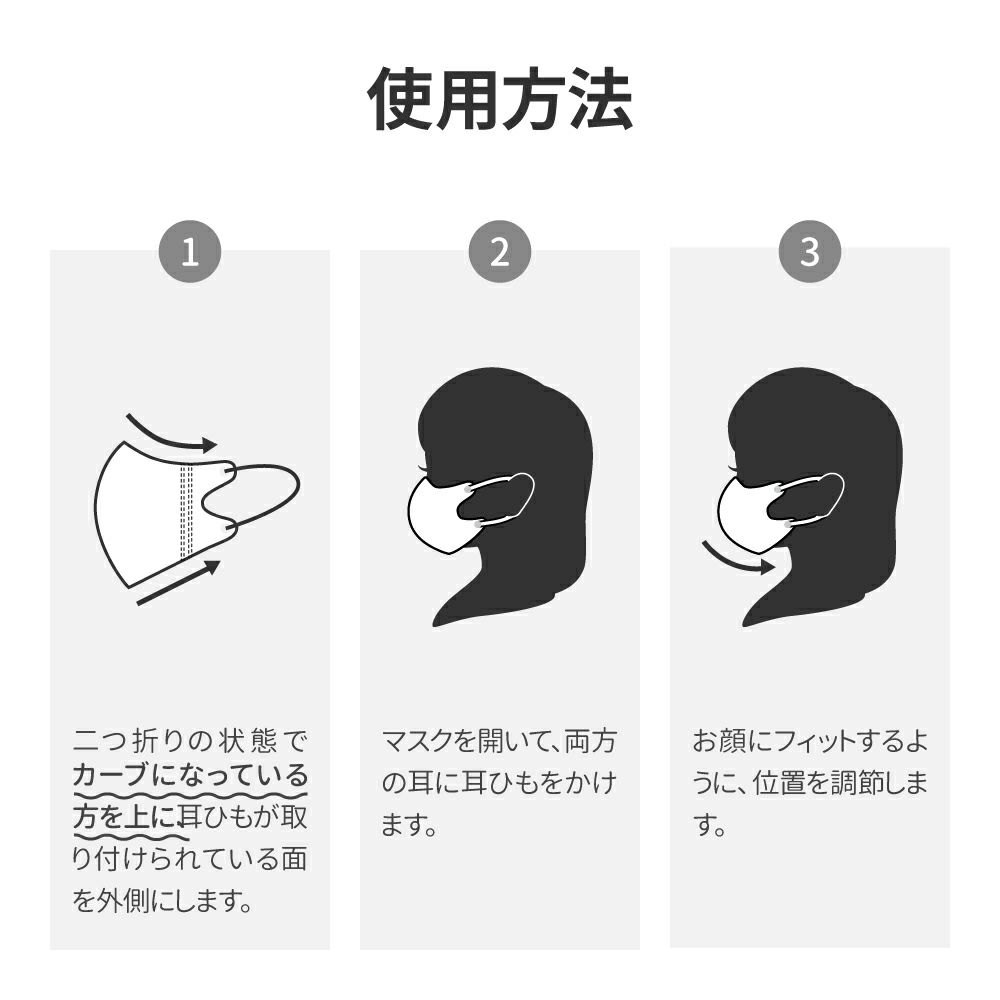 使用方法

1

二つ折りの状態でカーブになっている方を上に耳ひもが取り付けられている面を外側にします。

2

マスクを開いて、両方の耳に耳ひもをかけます。

3

お顔にフィットするように、位置を調節します。