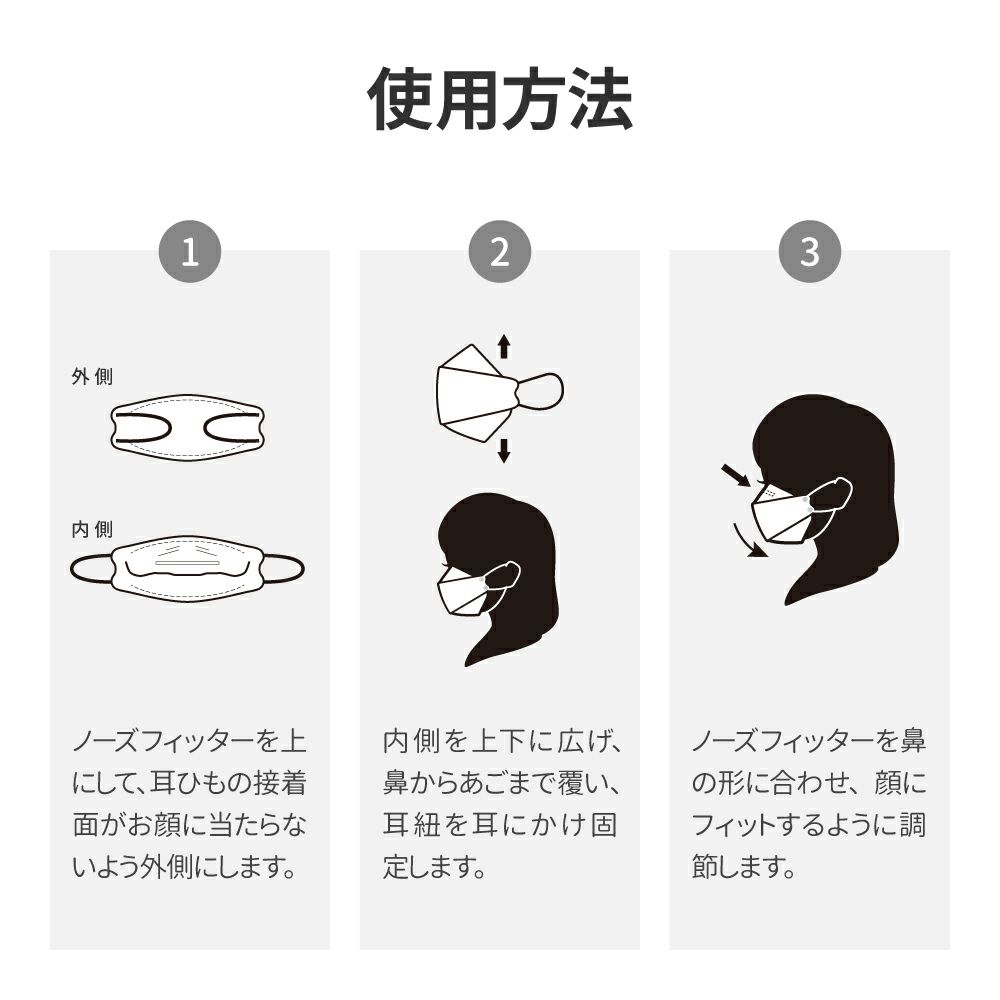 使用方法

1

外側

内側

ノーズフィッターを上にして、耳ひもの接着面がお顔に当たらないよう外側にします。

2

内側を上下に広げ、鼻からあごまで覆い、耳紐を耳にかけ固定します。

3

ノーズフィッターを鼻の形に合わせ、顔にフィットするように調節します。