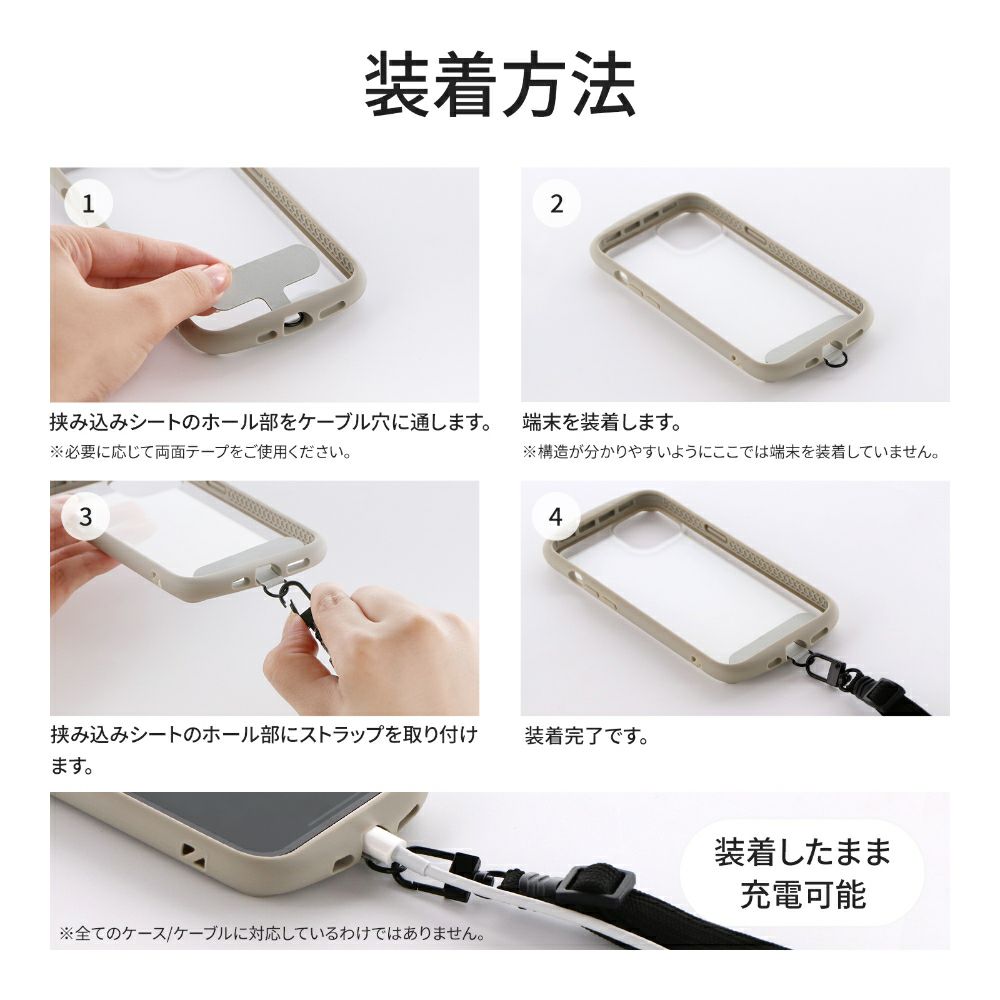 装着方法

1

挟み込みシートのホール部をケーブル穴に通します。
※必要に応じて両面テープをご使用ください。

2

端末を装着します。
※構造が分かりやすいようにここでは端末を装着していません。

3

挟み込みシートのホール部にストラップを取り付けます。

4

装着完了です。

装着したまま充電可能

※全てのケース/ケーブルに対応しているわけではありません。