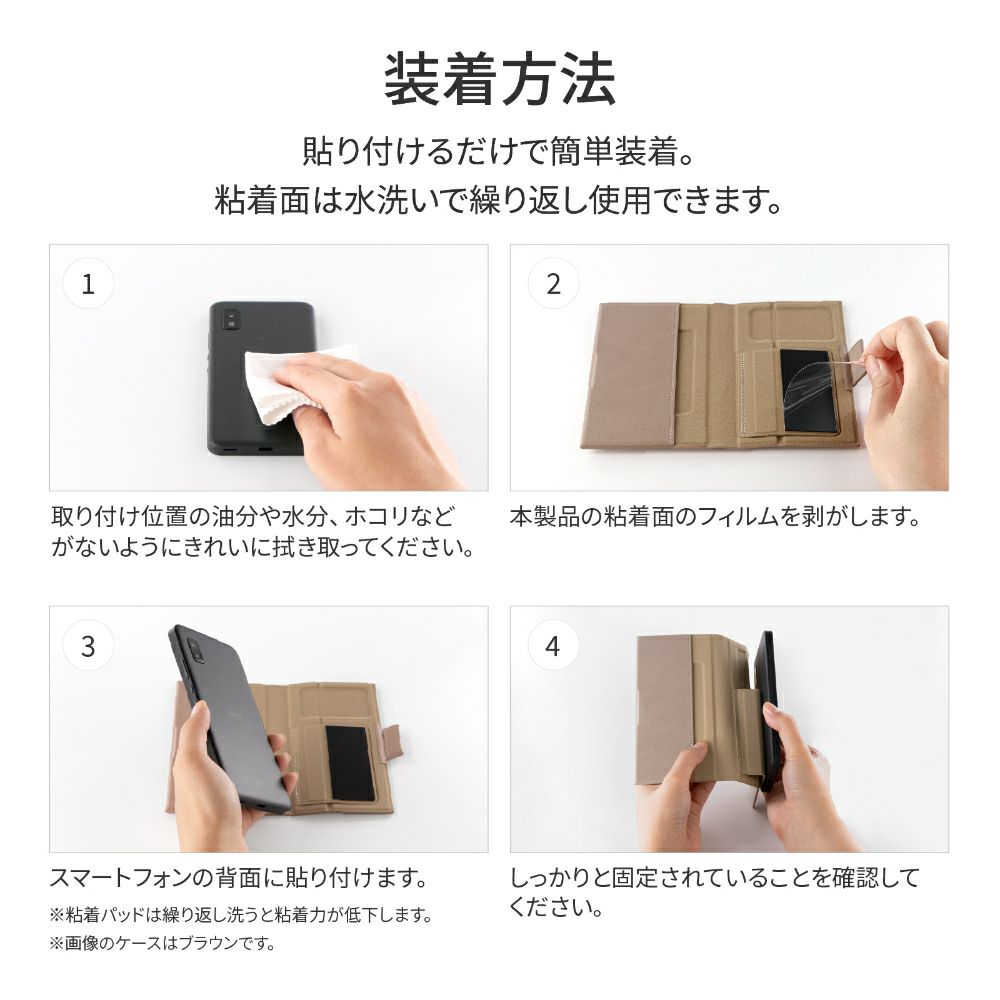 装着方法

貼り付けるだけで簡単装着。
粘着面は水洗いで繰り返し使用できます。

1

取り付け位置の油分や水分、ホコリなどがないようにきれいに拭き取ってください。

2

本製品の粘着面のフィルムを剥がします。

3

スマートフォンの背面に貼り付けます。

※粘着パッドは繰り返し洗うと粘着力が低下します。
※画像のケースはブラウンです。

4

しっかりと固定されていることを確認してください。