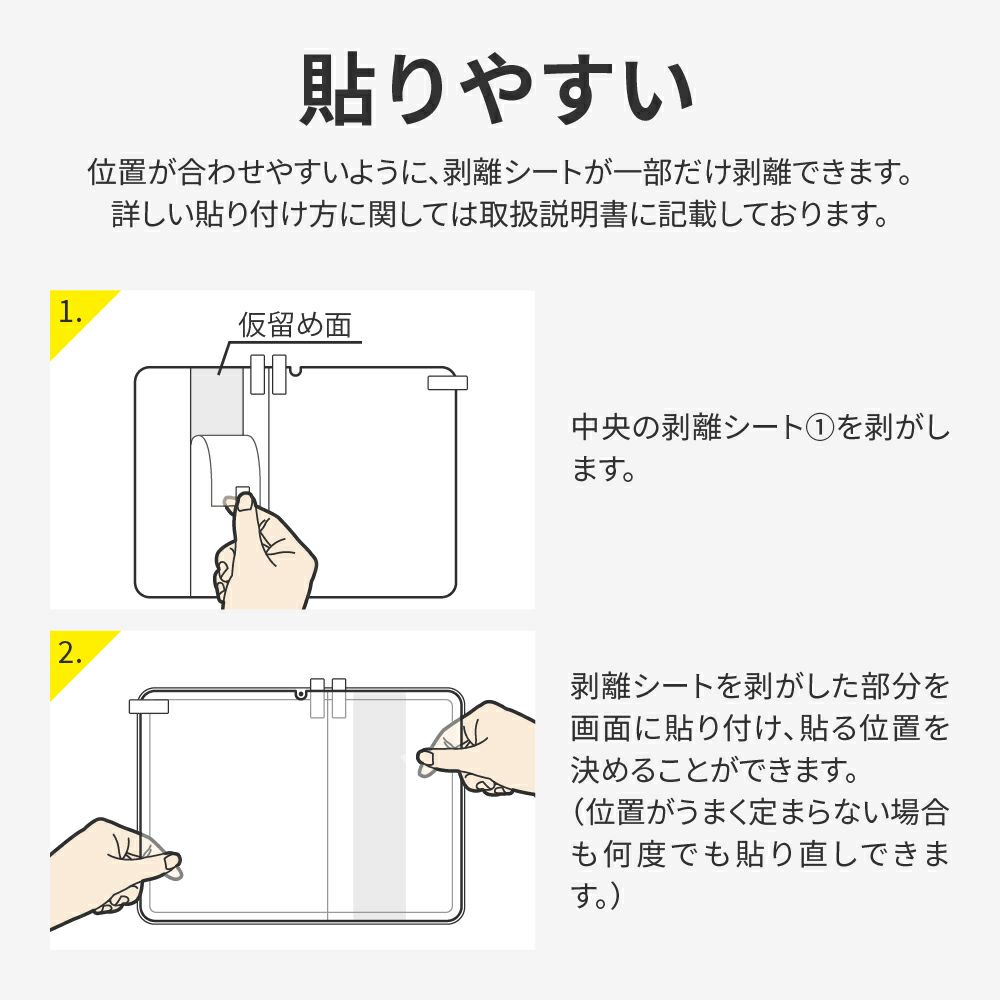 貼りやすい

位置が合わせやすいように、剥離シートが一部だけ剥離できます。
詳しい貼り付け方に関しては取扱説明書に記載しております。

1.

仮留め面

中央の剥離シート①を剥がします。

2.

剥離シートを剥がした部分を画面に貼り付け、貼る位置を決めることができます。
（位置がうまく定まらない場合も何度でも貼り直しできます。）