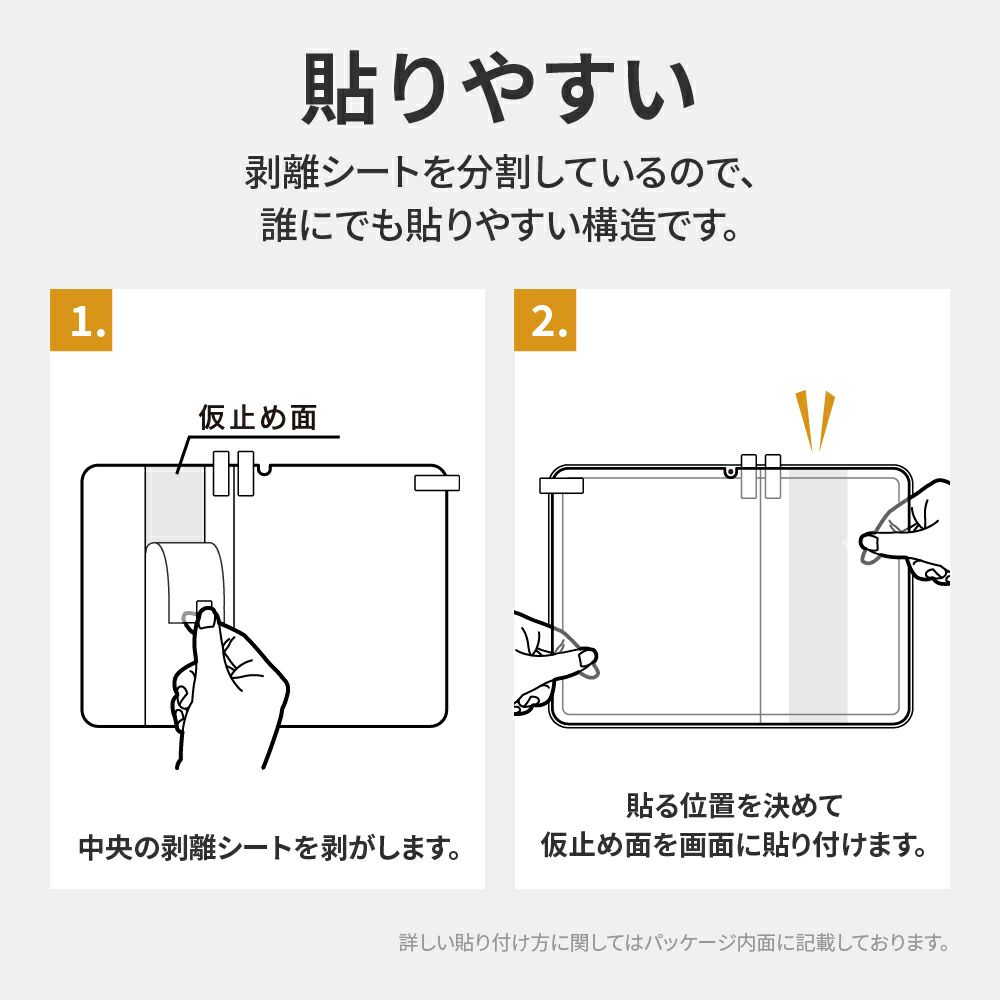 貼りやすい

剥離シートを分割しているので、
誰にでも貼りやすい構造です。

1.

仮止め面

中央の剥離シートを剥がします。

2.

貼る位置を決めて
仮止め面を画面に貼り付けます。

詳しい貼り付け方に関してはパッケージ内面に記載しております。