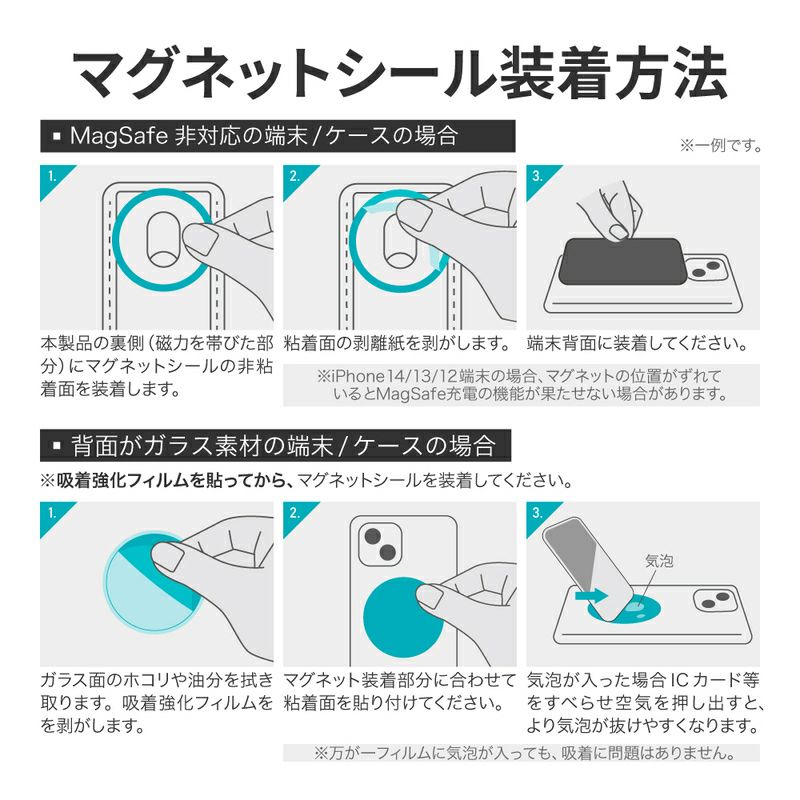 マグネットシール装着方法

■ MagSafe 非対応の端末 / ケースの場合

※一例です。

1.

本製品の裏側（磁力を帯びた部分）にマグネットシールの非粘着面を装着します。

2.

粘着面の剥離紙を剥がします。

3.

端末背面に装着してください。

※iPhone14/13/12端末の場合、マグネットの位置がずれているとMagSafe充電の機能が果たせない場合があります。

■ 背面がガラス素材の端末 / ケースの場合

※吸着強化フィルムを貼ってから、マグネットシールを装着してください。

1.

ガラス面のホコリや油分を拭き取ります。吸着強化フィルムをを剥がします。

2.

マグネット装着部分に合わせて粘着面を貼り付けてください。

3.

気泡

気泡が入った場合 IC カード等をすべらせ空気を押し出すと、より気泡が抜けやすくなります。

※万が一フィルムに気泡が入っても、吸着に問題はありません。