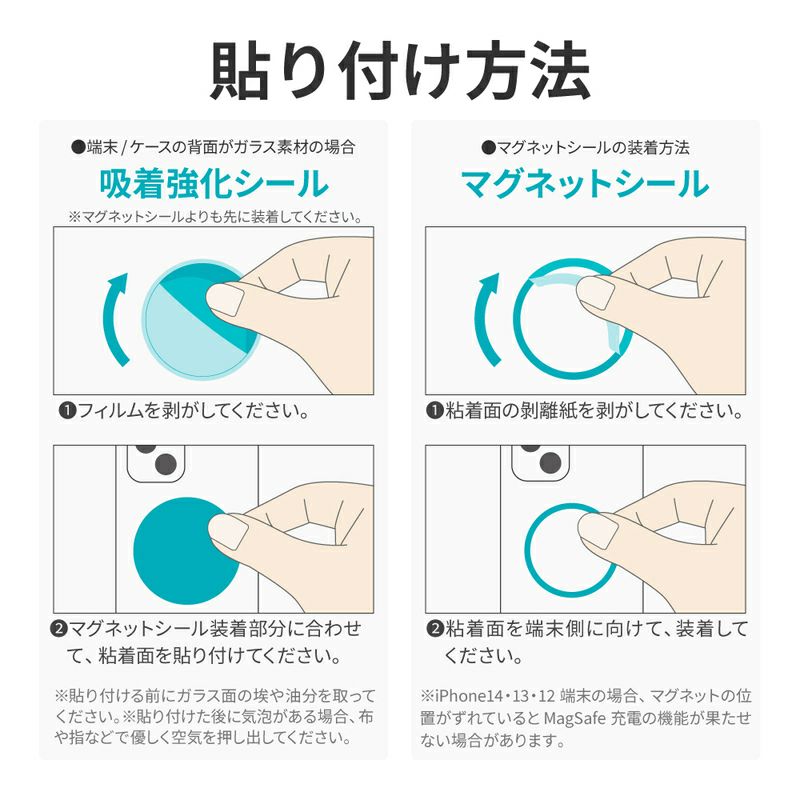 貼り付け方法

●端末 / ケースの背面がガラス素材の場合

吸着強化シール

※マグネットシールよりも先に装着してください。

❶フィルムを剥がしてください。

❷マグネットシール装着部分に合わせて、粘着面を貼り付けてください。

※貼り付ける前にガラス面の埃や油分を取ってください。※貼り付けた後に気泡がある場合、布や指などで優しく空気を押し出してください。

●マグネットシールの装着方法

マグネットシール

❶粘着面の剥離紙を剥がしてください。

❷粘着面を端末側に向けて、装着してください。

※iPhone14・13・12 端末の場合、マグネットの位置がずれていると MagSafe 充電の機能が果たせない場合があります。