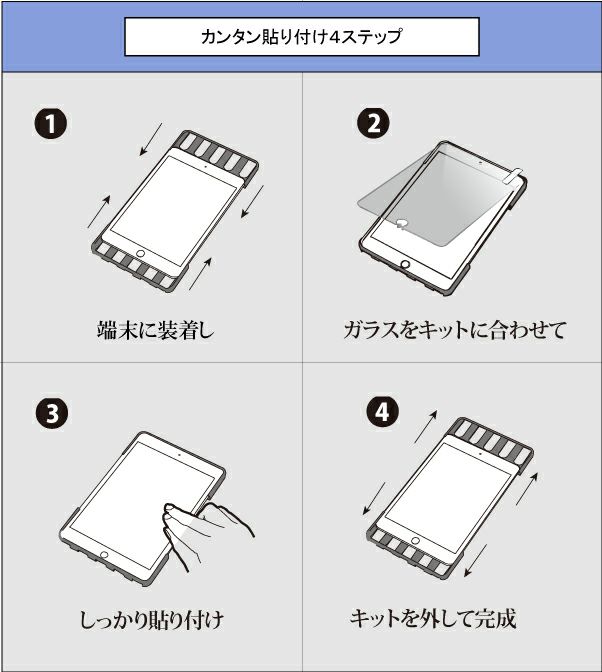 カンタン貼り付け4ステップ

1
端末に装着し

2
ガラスをキットに合わせて

3
しっかり貼り付け

4
キットを外して完成