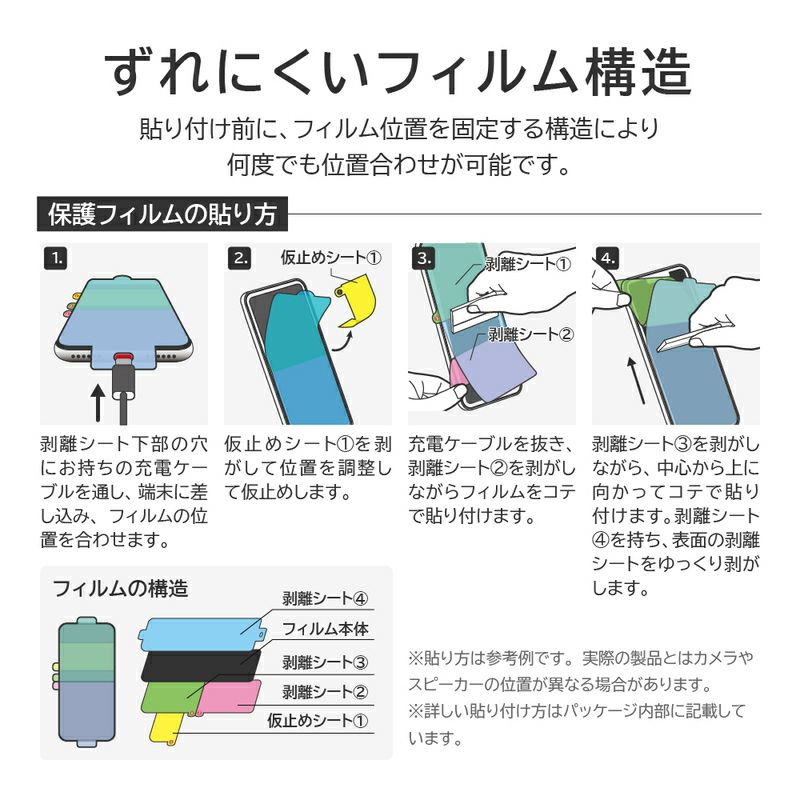 ずれにくいフィルム構造

貼り付け前に、フィルム位置を固定する構造により何度でも位置合わせが可能です。

保護フィルムの貼り方

1.

剥離シート下部の穴にお持ちの充電ケーブルを通し、端末に差し込み、フィルムの位置を合わせます。

2.

仮止めシート①

仮止めシート①を剥がして位置を調整して仮止めします。

3.

剥離シート①

剥離シート②

充電ケーブルを抜き、剥離シート②を剥がしながらフィルムをコテで貼り付けます。

4.

剥離シート③を剥がしながら、中心から上に向かってコテで貼り付けます。剥離シート④を持ち、表面の剥離シートをゆっくり剥がします。

フィルムの構造

剥離シート④

フィルム本体

剥離シート③

剥離シート②

仮止めシート①

※貼り方は参考例です。実際の製品とはカメラやスピーカーの位置が異なる場合があります。
※詳しい貼り付け方はパッケージ内部に記載しています。