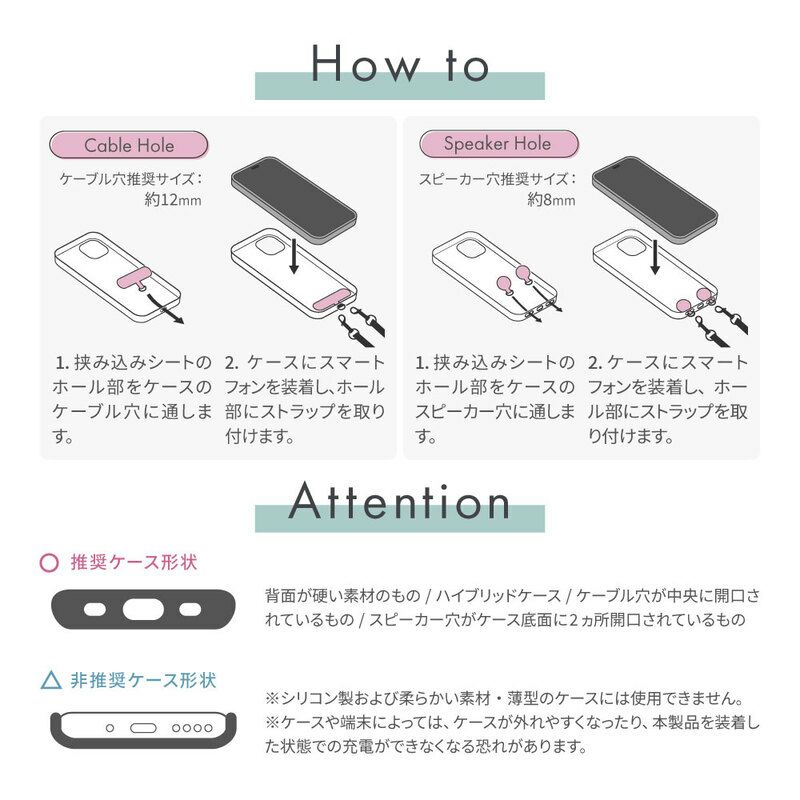 How to

Cable Hole

ケーブル穴推奨サイズ：約12mm

1. 挟み込みシートのホール部をケースのケーブル穴に通します。

2. ケースにスマートフォンを装着し、ホール部にストラップを取り付けます。

Speaker Hole

スピーカー穴推奨サイズ：約8mm

1. 挟み込みシートのホール部をケースのスピーカー穴に通します。

2. ケースにスマートフォンを装着し、ホール部にストラップを取り付けます。

Attention

○ 推奨ケース形状

背面が硬い素材のもの / ハイブリッドケース / ケーブル穴が中央に開口されているもの / スピーカー穴がケース底面に2ヵ所開口されているもの

△ 非推奨ケース形状

※シリコン製および柔らかい素材・薄型のケースには使用できません。
※ケースや端末によっては、ケースが外れやすくなったり、本製品を装着した状態での充電ができなくなる恐れがあります。