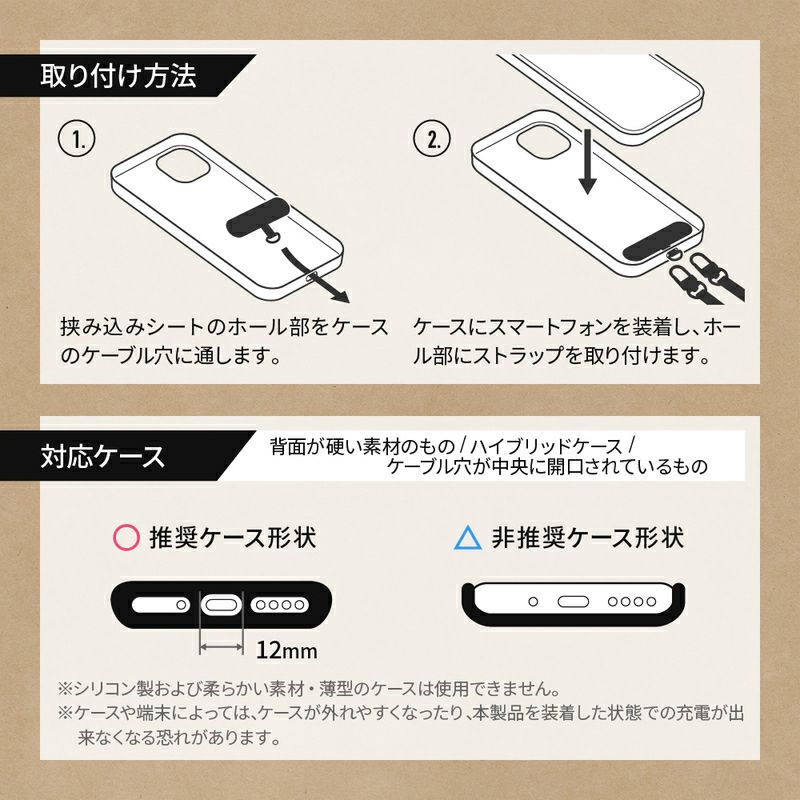 取り付け方法

1.

挟み込みシートのホール部をケースのケーブル穴に通します。

2.

ケースにスマートフォンを装着し、ホール部にストラップを取り付けます。

対応ケース

背面が硬い素材のもの / ハイブリッドケース / ケーブル穴が中央に開口されているもの

○ 推奨ケース形状

12mm

△ 非推奨ケース形状

※シリコン製および柔らかい素材・薄型のケースは使用できません。
※ケースや端末によっては、ケースが外れやすくなったり、本製品を装着した状態での充電が出来なくなる恐れがあります。