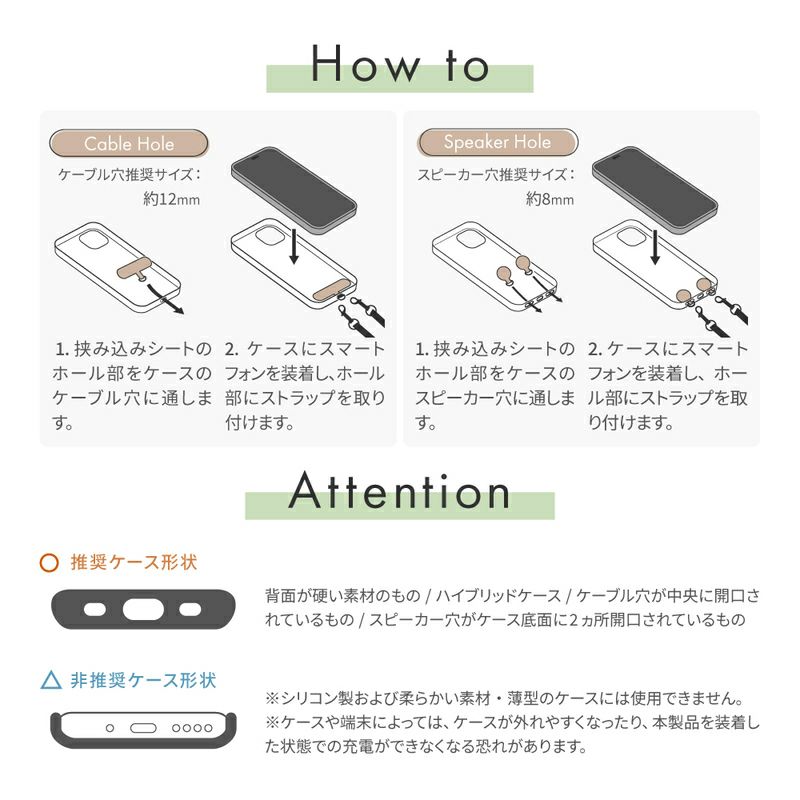 How to

Cable Hole

ケーブル穴推奨サイズ：
約12mm

1. 挟み込みシートのホール部をケースのケーブル穴に通します。

2. ケースにスマートフォンを装着し、ホール部にストラップを取り付けます。

Speaker Hole

スピーカー穴推奨サイズ：
約8mm

1. 挟み込みシートのホール部をケースのスピーカー穴に通します。

2. ケースにスマートフォンを装着し、ホール部にストラップを取り付けます。

Attention

○ 推奨ケース形状

背面が硬い素材のもの / ハイブリッドケース / ケーブル穴が中央に開口されているもの / スピーカー穴がケース底面に2ヵ所開口されているもの

△ 非推奨ケース形状

※シリコン製および柔らかい素材・薄型のケースには使用できません。
※ケースや端末によっては、ケースが外れやすくなったり、本製品を装着した状態での充電ができなくなる恐れがあります。