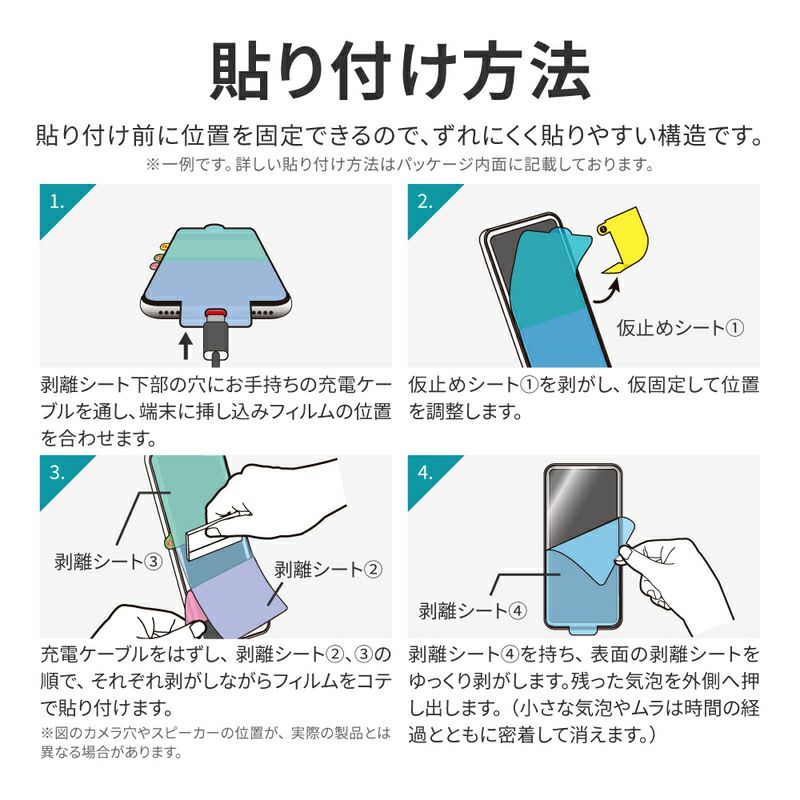 貼り付け方法

貼り付け前に位置を固定できるので、ずれにくく貼りやすい構造です。
※一例です。詳しい貼り付け方法はパッケージ内面に記載しております。

1.

剥離シート下部の穴にお手持ちの充電ケーブルを通し、端末に挿し込みフィルムの位置を合わせます。

2.

仮止めシート①

仮止めシート①を剥がし、仮固定して位置を調整します。

3.

剥離シート③

剥離シート②

充電ケーブルをはずし、剥離シート②、③の順で、それぞれ剥がしながらフィルムをコテで貼り付けます。

※図のカメラ穴やスピーカーの位置が、実際の製品とは異なる場合があります。

4.

剥離シート④

剥離シート④を持ち、表面の剥離シートをゆっくり剥がします。残った気泡を外側へ押し出します。（小さな気泡やムラは時間の経過とともに密着して消えます。）