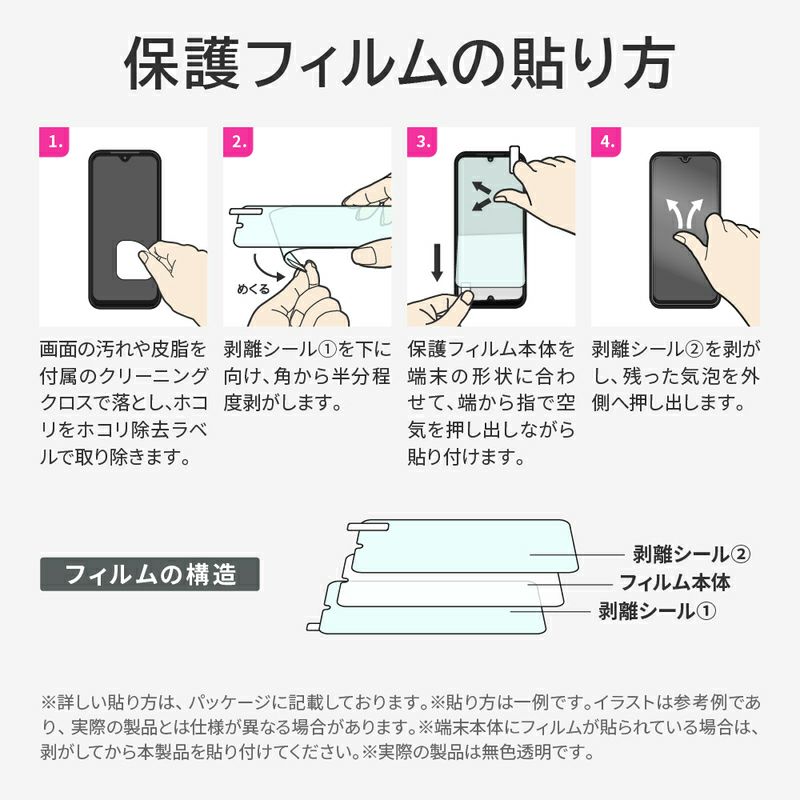 保護フィルムの貼り方

1.

画面の汚れや皮脂を付属のクリーニングクロスで落とし、ホコリをホコリ除去ラベルで取り除きます。

2.

めくる

剥離シール①を下に向け、角から半分程度剥がします。

3.

保護フィルム本体を端末の形状に合わせて、端から指で空気を押し出しながら貼り付けます。

4.

剥離シール②を剥がし、残った気泡を外側へ押し出します。

フィルムの構造

剥離シール②
フィルム本体
剥離シール①

※詳しい貼り方は、パッケージに記載しております。※貼り方は一例です。イラストは参考例であり、実際の製品とは仕様が異なる場合があります。※端末本体にフィルムが貼られている場合は、剥がしてから本製品を貼り付けてください。※実際の製品は無色透明です。