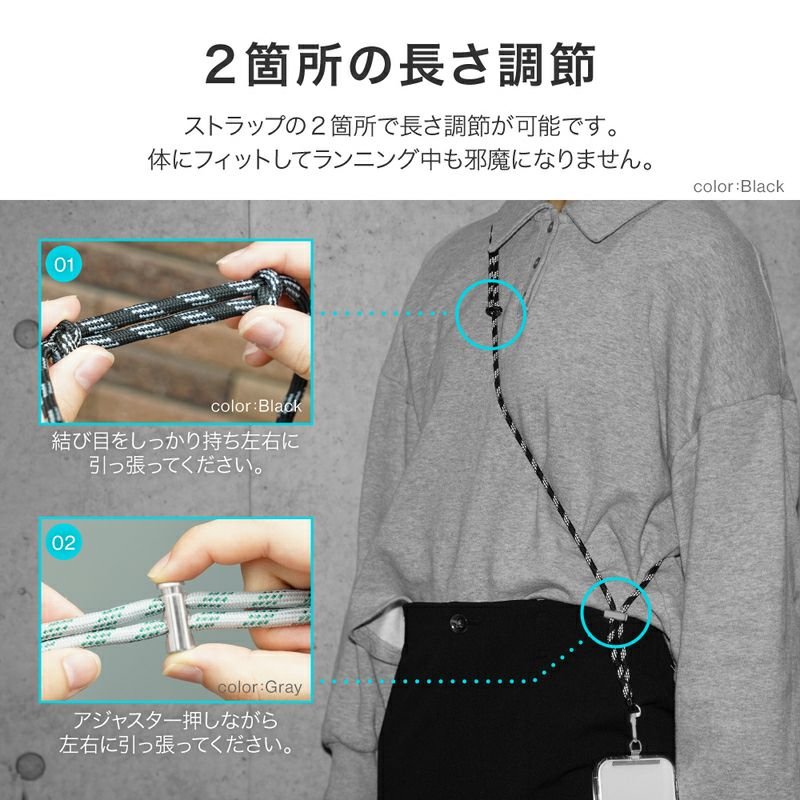 ２箇所の長さ調節

ストラップの２箇所で長さ調節が可能です。
体にフィットしてランニング中も邪魔になりません。

color:Black

01

color:Black

結び目をしっかり持ち左右に引っ張ってください。

02

color:Gray

アジャスター押しながら左右に引っ張ってください。