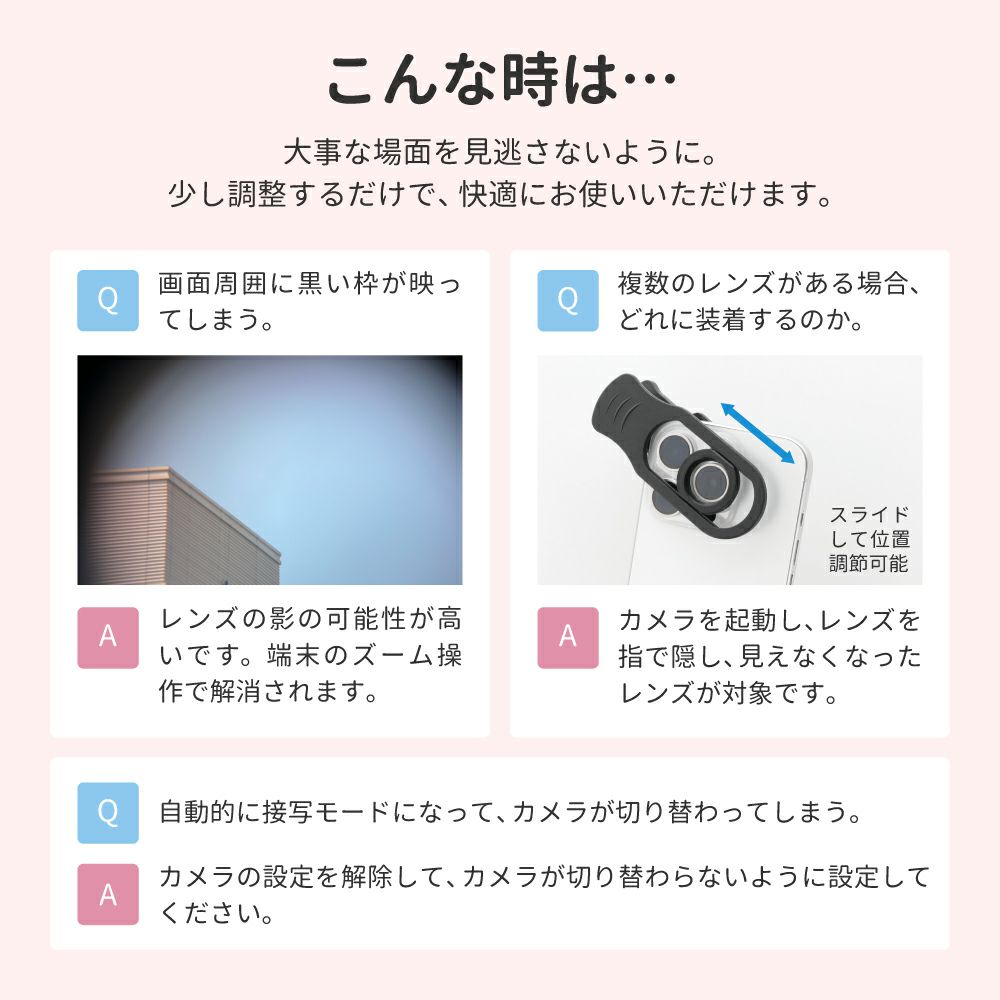 こんな時は…

大事な場面を見逃さないように。
少し調整するだけで、快適にお使いいただけます。

Q
画面周囲に黒い枠が映ってしまう。

A
レンズの影の可能性が高いです。端末のズーム操作で解消されます。

Q
複数のレンズがある場合、どれに装着するのか。

スライドして位置調節可能

A
カメラを起動し、レンズを指で隠し、見えなくなったレンズが対象です。

Q
自動的に接写モードになって、カメラが切り替わってしまう。

A
カメラの設定を解除して、カメラが切り替わらないように設定してください。