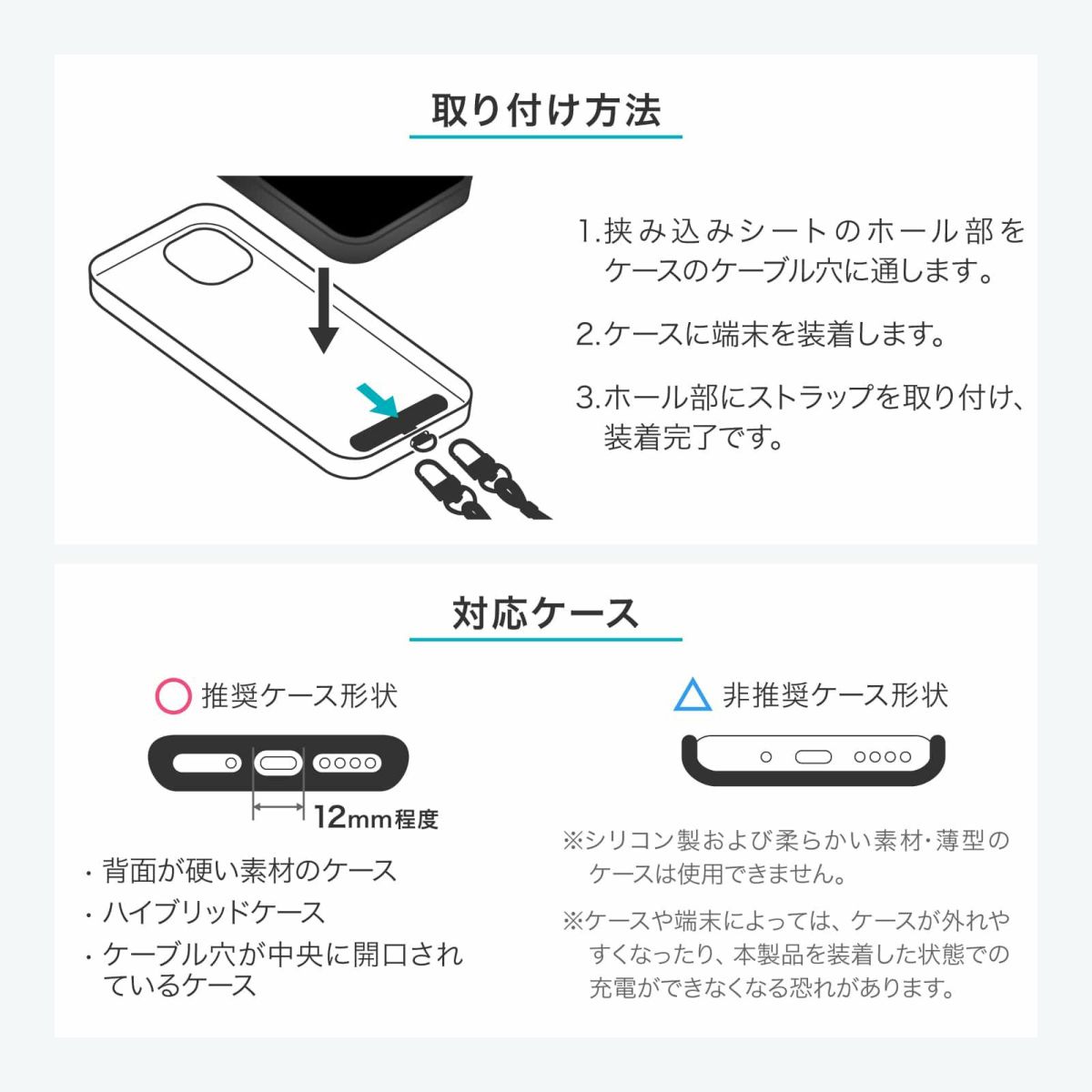 取り付け方法

1.挟み込みシートのホール部をケースのケーブル穴に通します。

2.ケースに端末を装着します。

3.ホール部にストラップを取り付け、装着完了です。

対応ケース

○ 推奨ケース形状

12mm程度

・背面が硬い素材のケース
・ハイブリッドケース
・ケーブル穴が中央に開口されているケース

△ 非推奨ケース形状

※シリコン製および柔らかい素材・薄型のケースは使用できません。

※ケースや端末によっては、ケースが外れやすくなったり、本製品を装着した状態での充電ができなくなる恐れがあります。