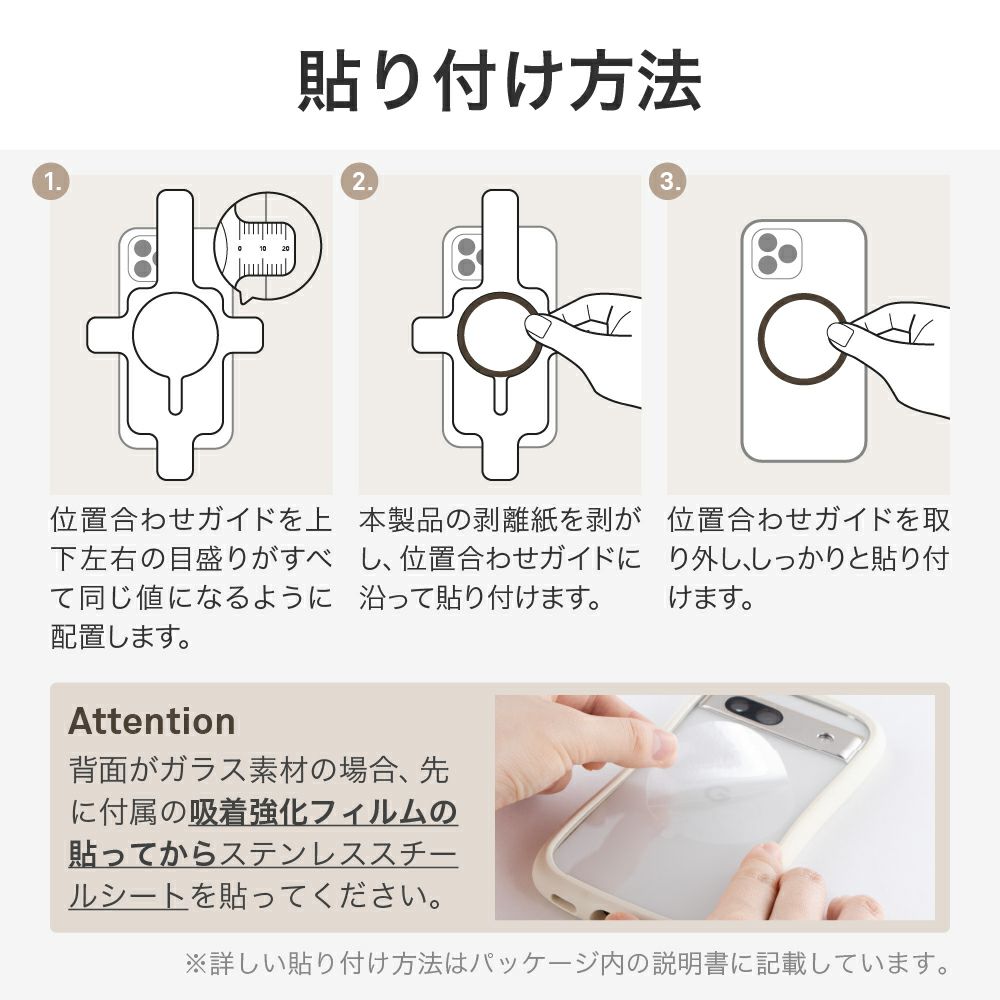 貼り付け方法

1.

0 10 20

位置合わせガイドを上下左右の目盛りがすべて同じ値になるように配置します。

2.

本製品の剥離紙を剥がし、位置合わせガイドに沿って貼り付けます。

3.

位置合わせガイドを取り外し、しっかりと貼り付けます。

Attention

背面がガラス素材の場合、先に付属の吸着強化フィルムの貼ってからステンレススチールシートを貼ってください。

※詳しい貼り付け方法はパッケージ内の説明書に記載しています。