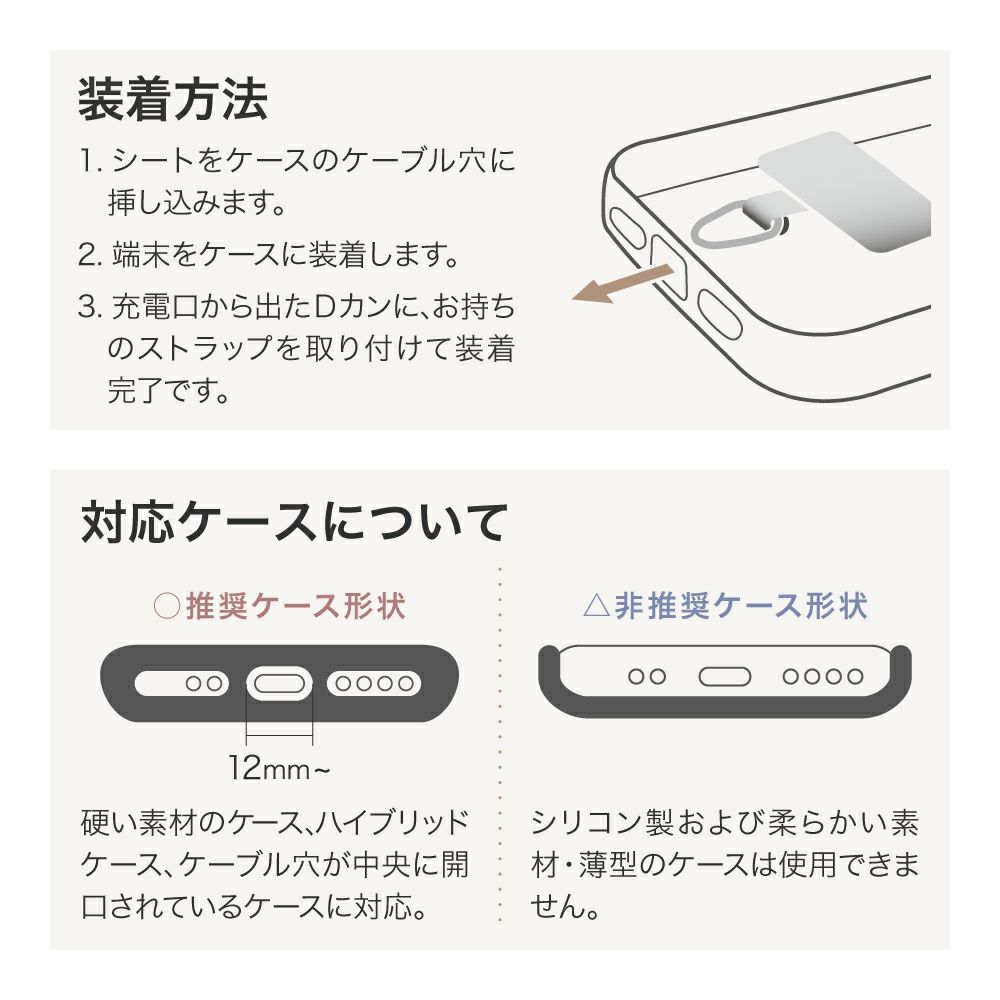 装着方法

1. シートをケースのケーブル穴に挿し込みます。

2. 端末をケースに装着します。

3. 充電口から出たDカンに、お持ちのストラップを取り付けて装着完了です。

対応ケースについて

○推奨ケース形状

12mm~

硬い素材のケース、ハイブリッドケース、ケーブル穴が中央に開口されているケースに対応。

△非推奨ケース形状

シリコン製および柔らかい素材・薄型のケースは使用できません。