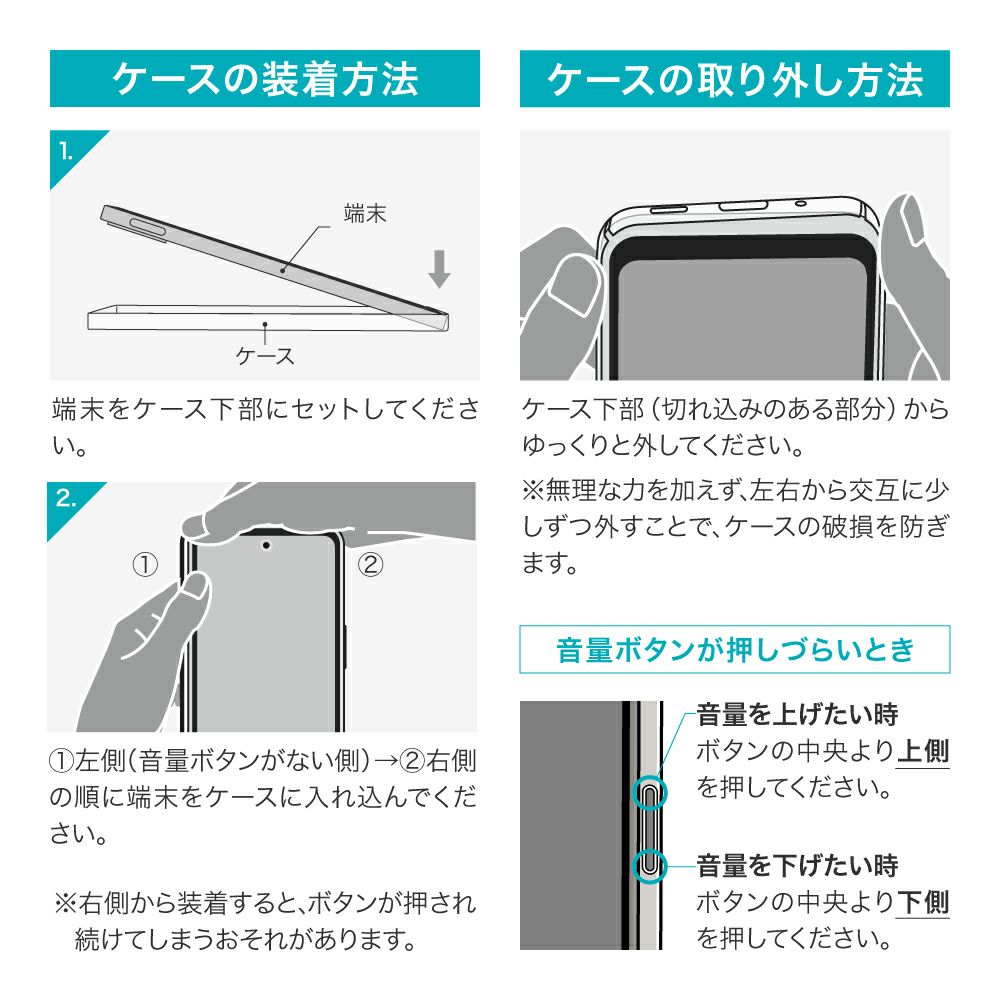 ケースの装着方法

1.

端末

ケース

端末をケース下部にセットしてください。

2.

①

②

①左側(音量ボタンがない側)→②右側の順に端末をケースに入れ込んでください。

※右側から装着すると、ボタンが押され続けてしまうおそれがあります。

ケースの取り外し方法

ケース下部（切れ込みのある部分）からゆっくりと外してください。

※無理な力を加えず、左右から交互に少しずつ外すことで、ケースの破損を防ぎます。

音量ボタンが押しづらいとき

音量を上げたい時
ボタンの中央より上側を押してください。

音量を下げたい時
ボタンの中央より下側を押してください。