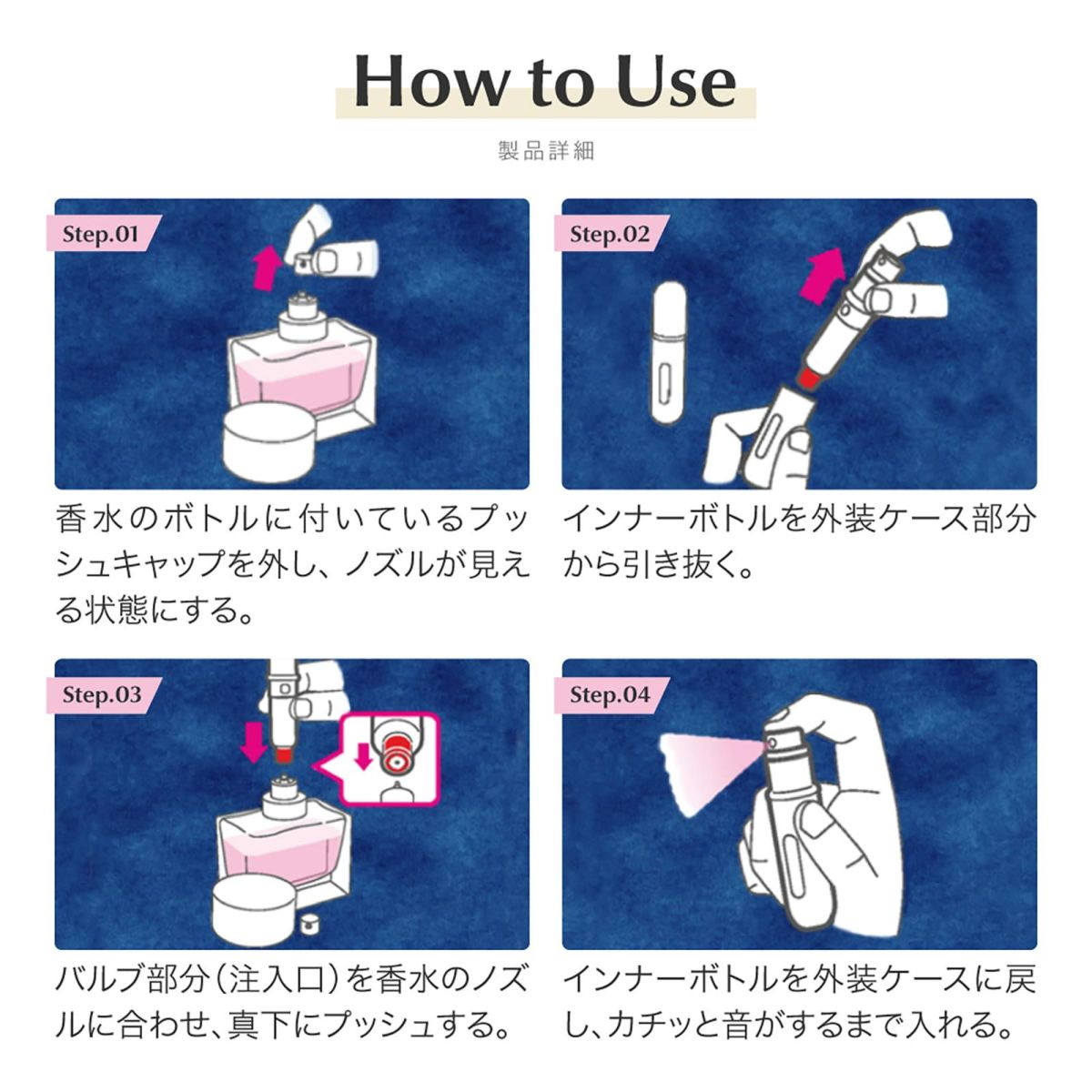 How to Use

製品詳細

Step.01

香水のボトルに付いているプッシュキャップを外し、ノズルが見える状態にする。

Step.02

インナーボトルを外装ケース部分から引き抜く。

Step.03

バルブ部分（注入口）を香水のノズルに合わせ、真下にプッシュする。

Step.04

インナーボトルを外装ケースに戻し、カチッと音がするまで入れる。