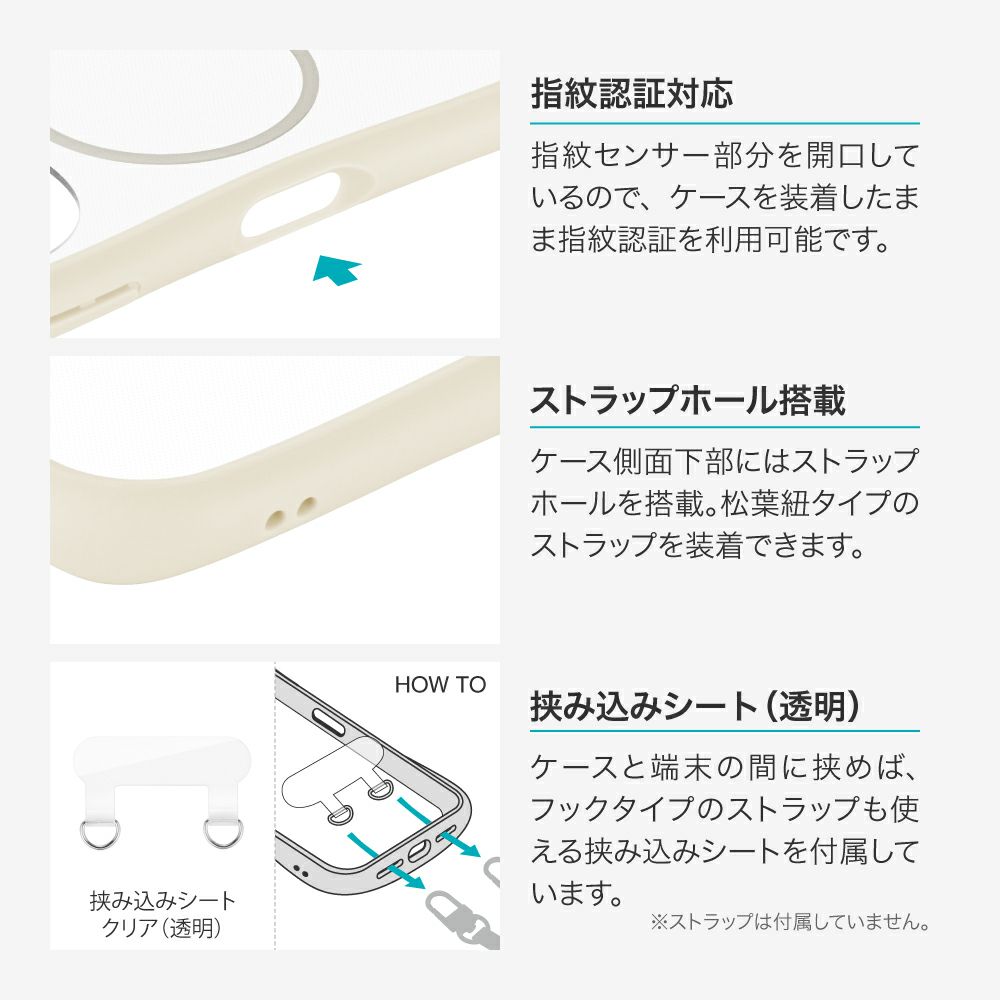 指紋認証対応

指紋センサー部分を開口しているので、ケースを装着したまま指紋認証を利用可能です。

ストラップホール搭載

ケース側面下部にはストラップホールを搭載。松葉紐タイプのストラップを装着できます。

HOW TO

挟み込みシート
クリア（透明）

挟み込みシート（透明）

ケースと端末の間に挟めば、フックタイプのストラップも使える挟み込みシートを付属しています。

※ストラップは付属していません。