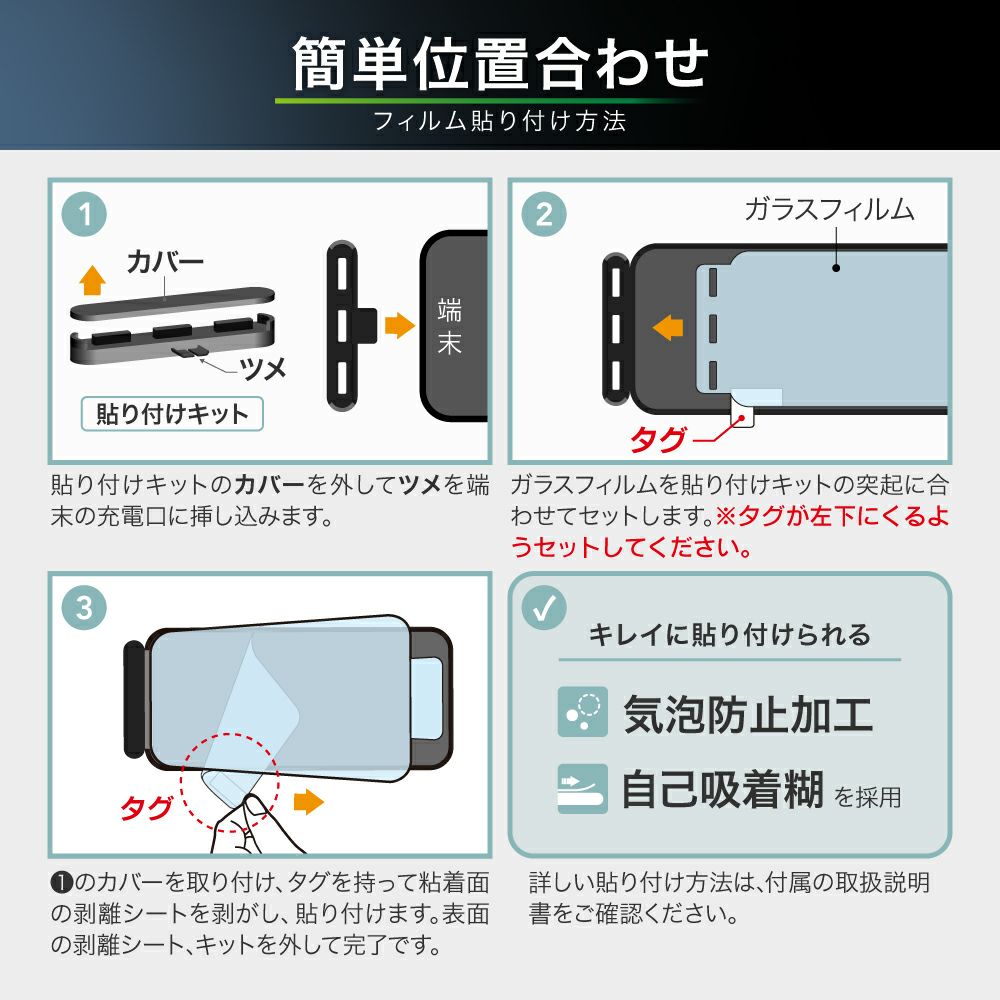 簡単位置合わせ

フィルム貼り付け方法

1

カバー

ツメ

貼り付けキット

端末

貼り付けキットのカバーを外してツメを端末の充電口に挿し込みます。

2

ガラスフィルム

タグ

ガラスフィルムを貼り付けキットの突起に合わせてセットします。※タグが左下にくるようセットしてください。

3

タグ

❶のカバーを取り付け、タグを持って粘着面の剥離シートを剥がし、貼り付けます。表面の剥離シート、キットを外して完了です。

キレイに貼り付けられる

気泡防止加工

自己吸着糊 を採用

詳しい貼り付け方法は、付属の取扱説明書をご確認ください。