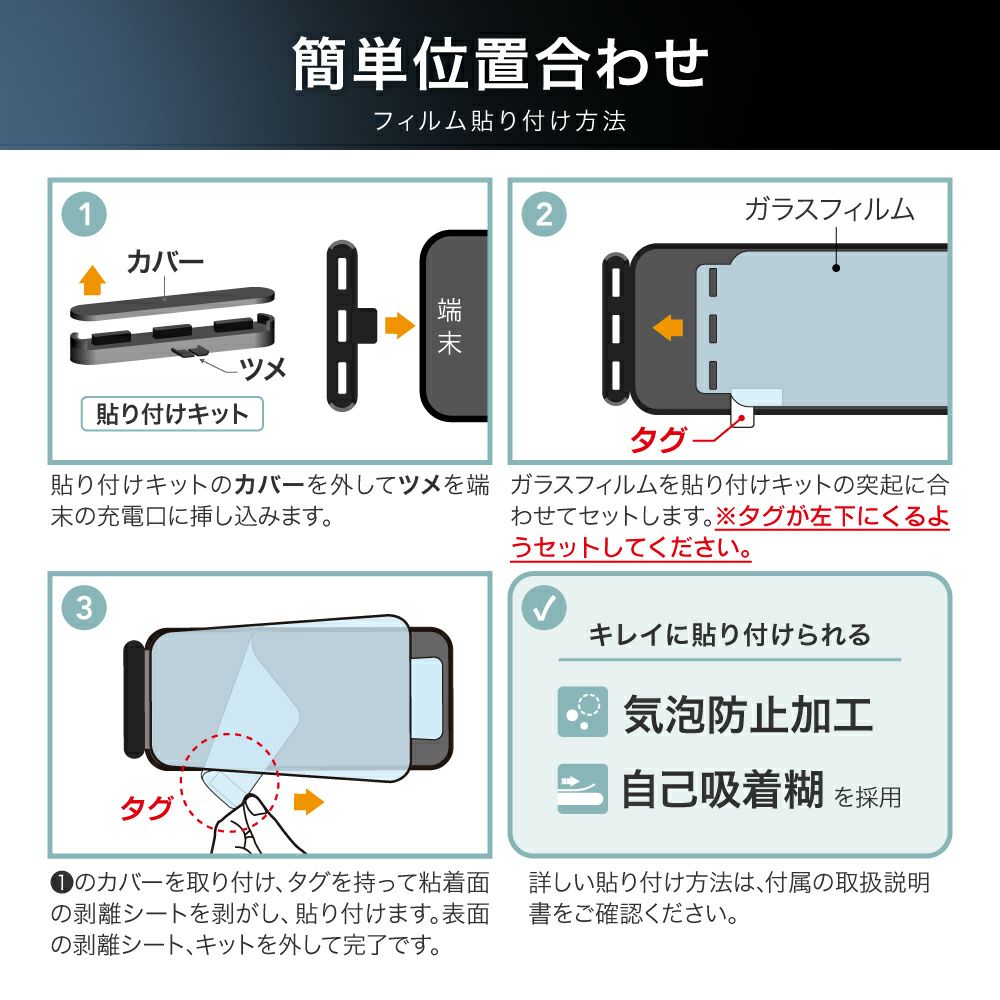 簡単位置合わせ
フィルム貼り付け方法

1
カバー
ツメ
貼り付けキット
端末

貼り付けキットのカバーを外してツメを端末の充電口に挿し込みます。

2
ガラスフィルム
タグ

ガラスフィルムを貼り付けキットの突起に合わせてセットします。※タグが左下にくるようセットしてください。

3
タグ

❶のカバーを取り付け、タグを持って粘着面の剥離シートを剥がし、貼り付けます。表面の剥離シート、キットを外して完了です。

キレイに貼り付けられる
気泡防止加工
自己吸着糊 を採用

詳しい貼り付け方法は、付属の取扱説明書をご確認ください。